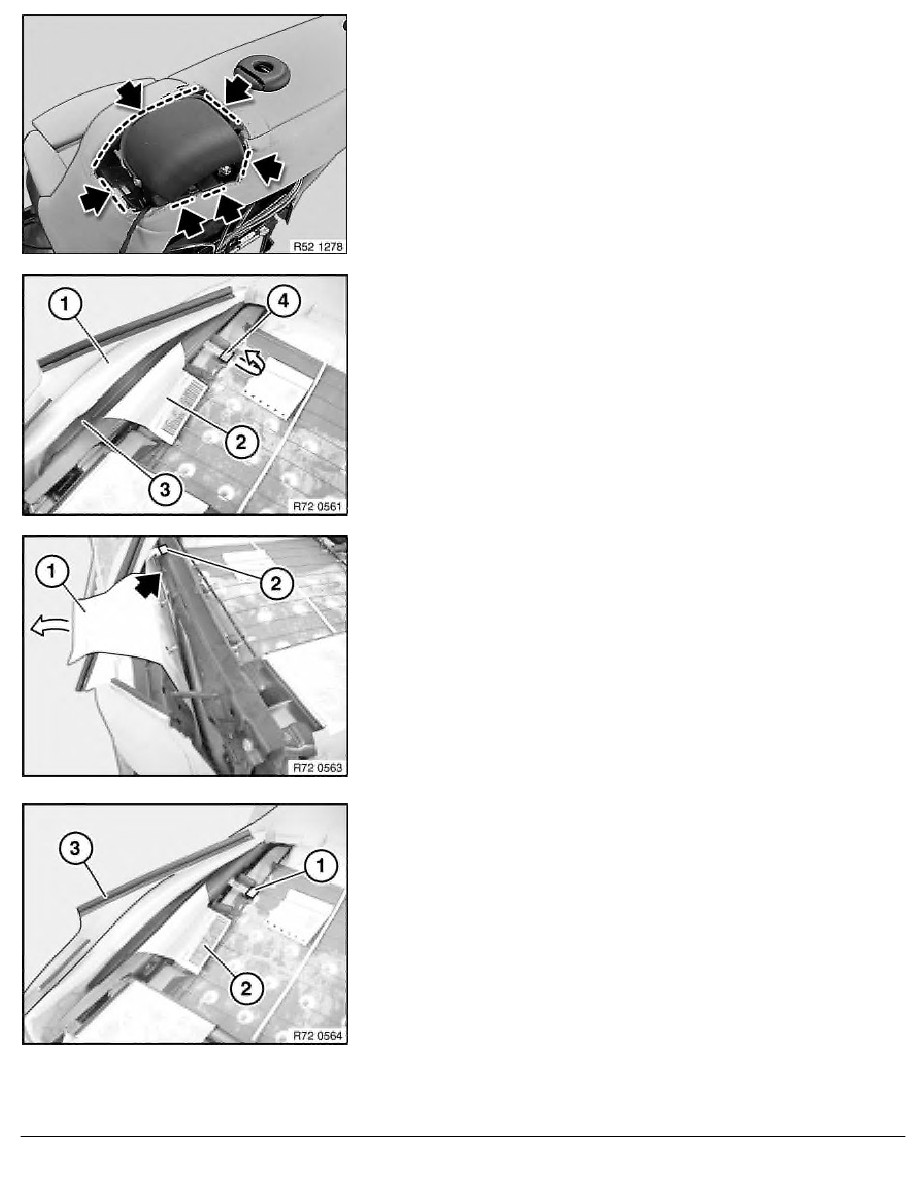 R52 1278

1
4
2
3
R72 0561

1
2
R72 0563

3
1
2
R72 0564