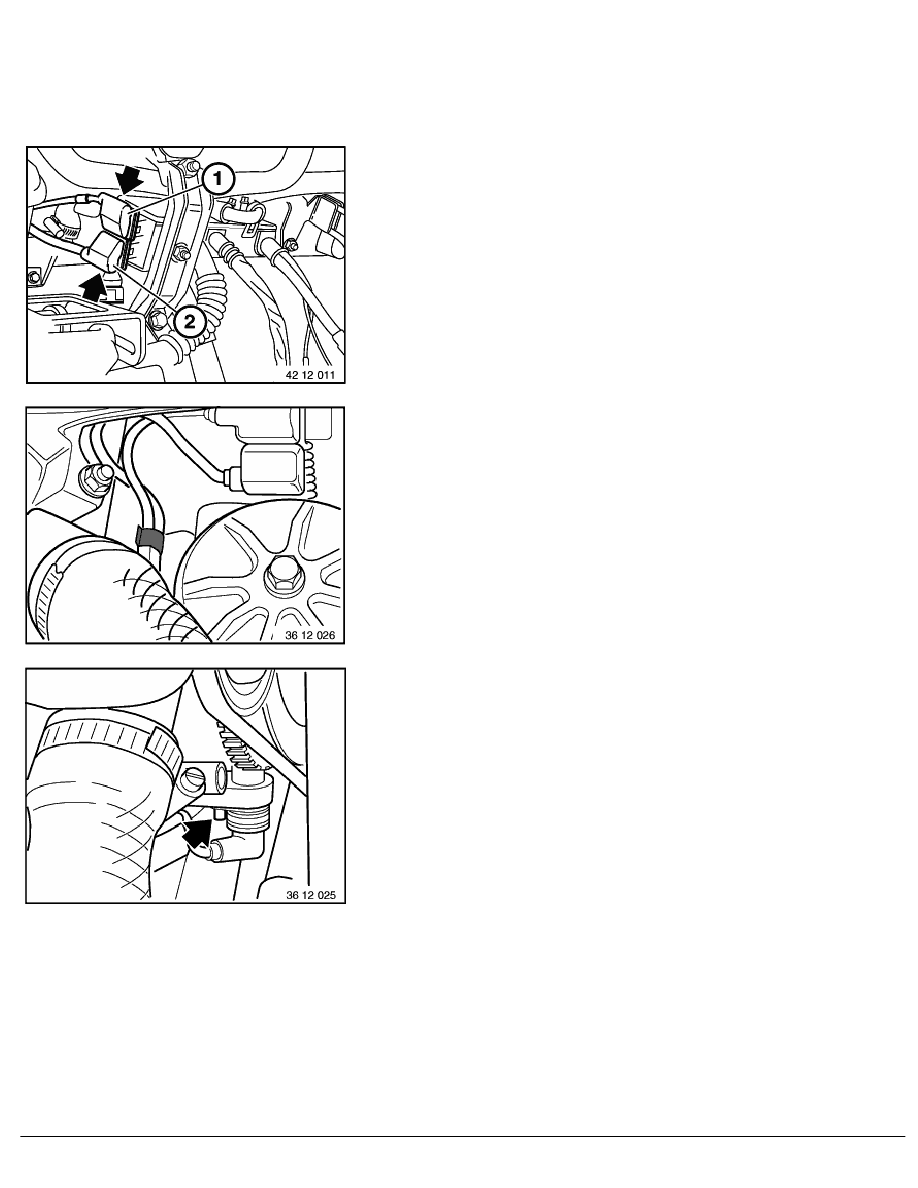 1
2
42 12 011

36 12 026

36 12 025