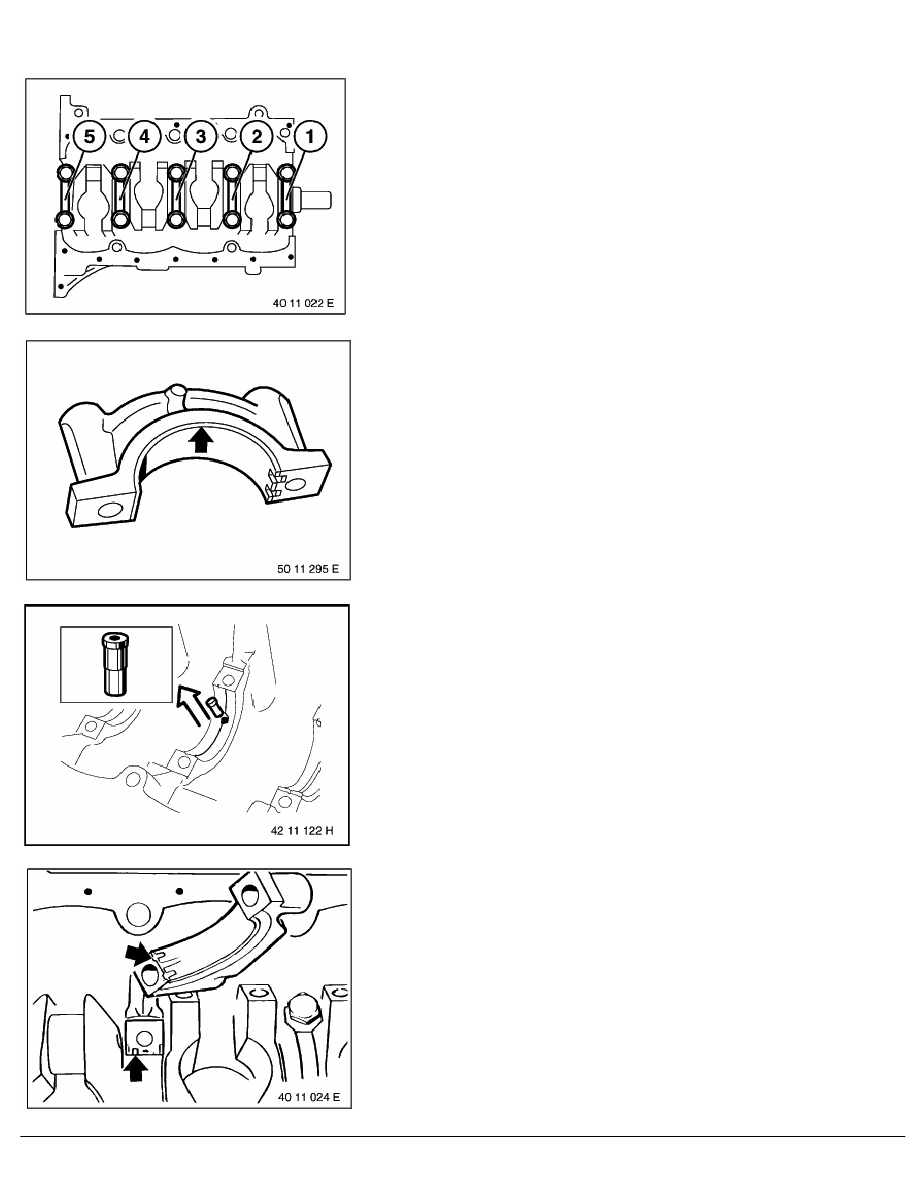 5
4
3
2
1
40 11 022 E

50 11 295 E

42 11 122 H

40 11 024 E