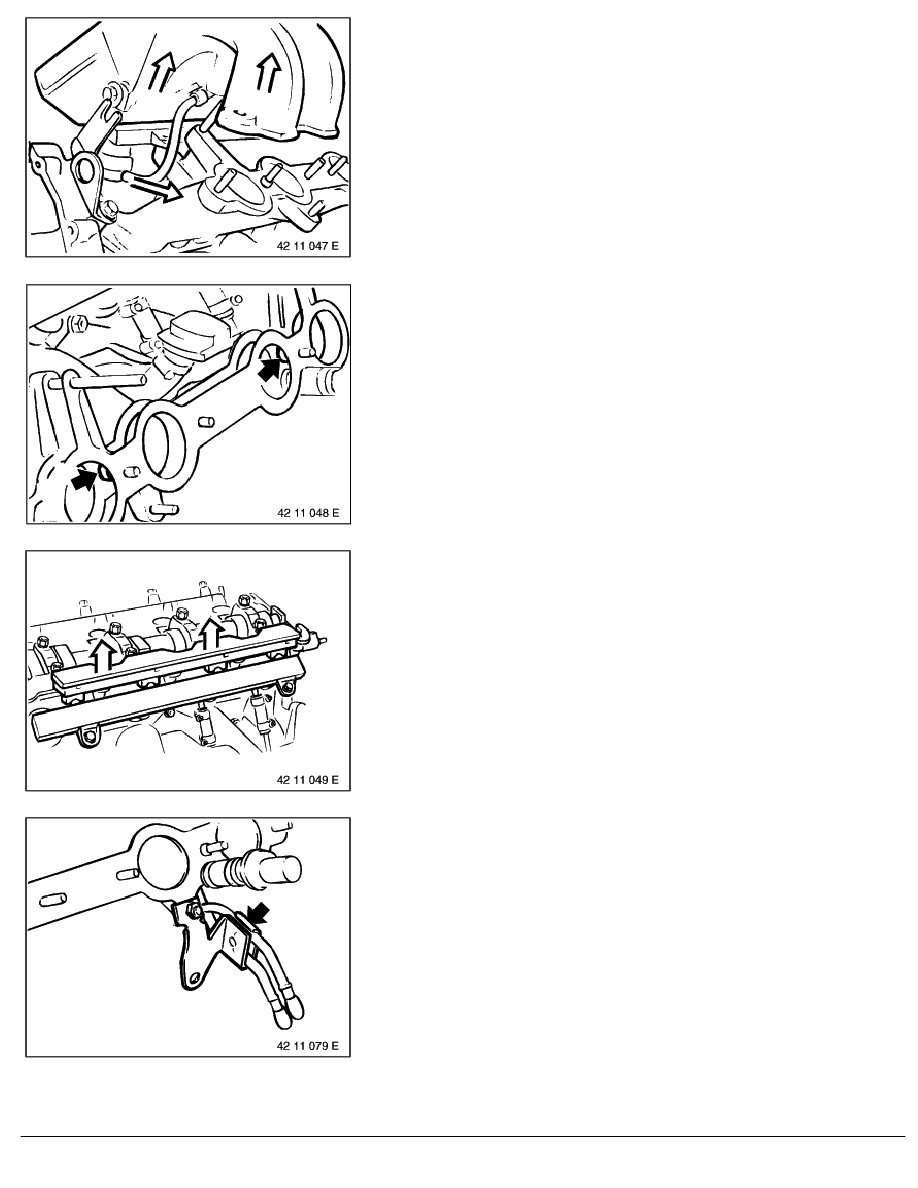 42 11 047 E

42 11 048 E

42 11 049 E

42 11 079 E