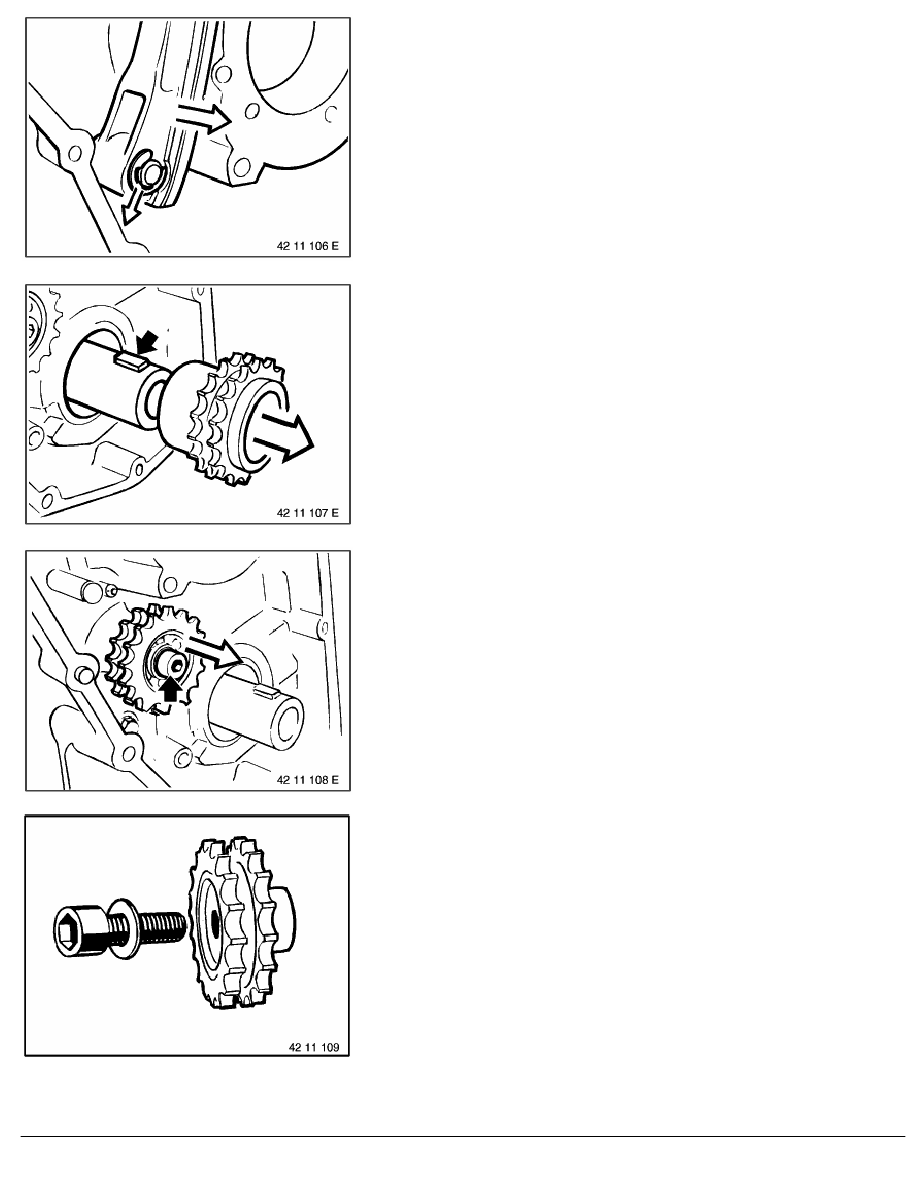 42 11 106 E

42 11 107 E

42 11 108 E

42 11 109