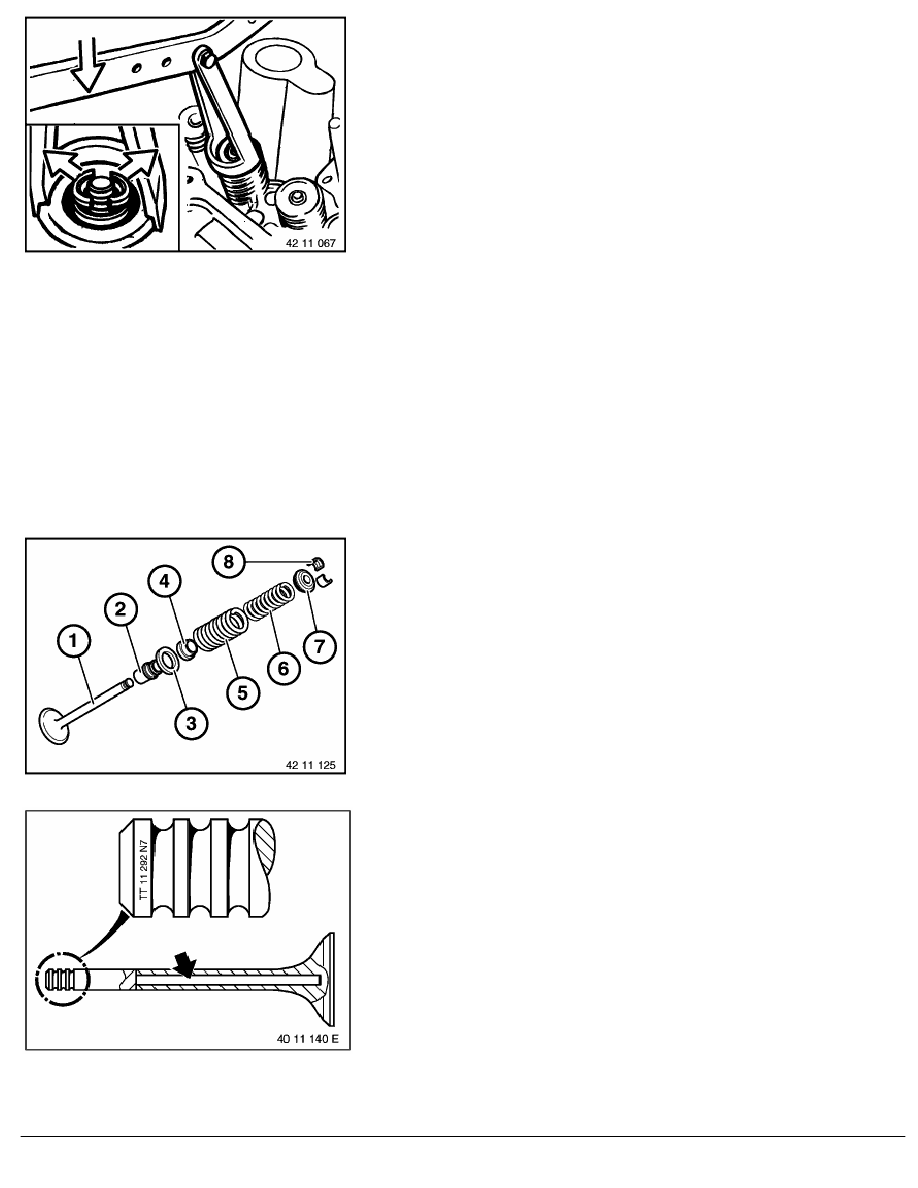 42 11 067

8
4
2
1
7
6
5
3
42 11 125

TT 11 292 N7
40 11 140 E