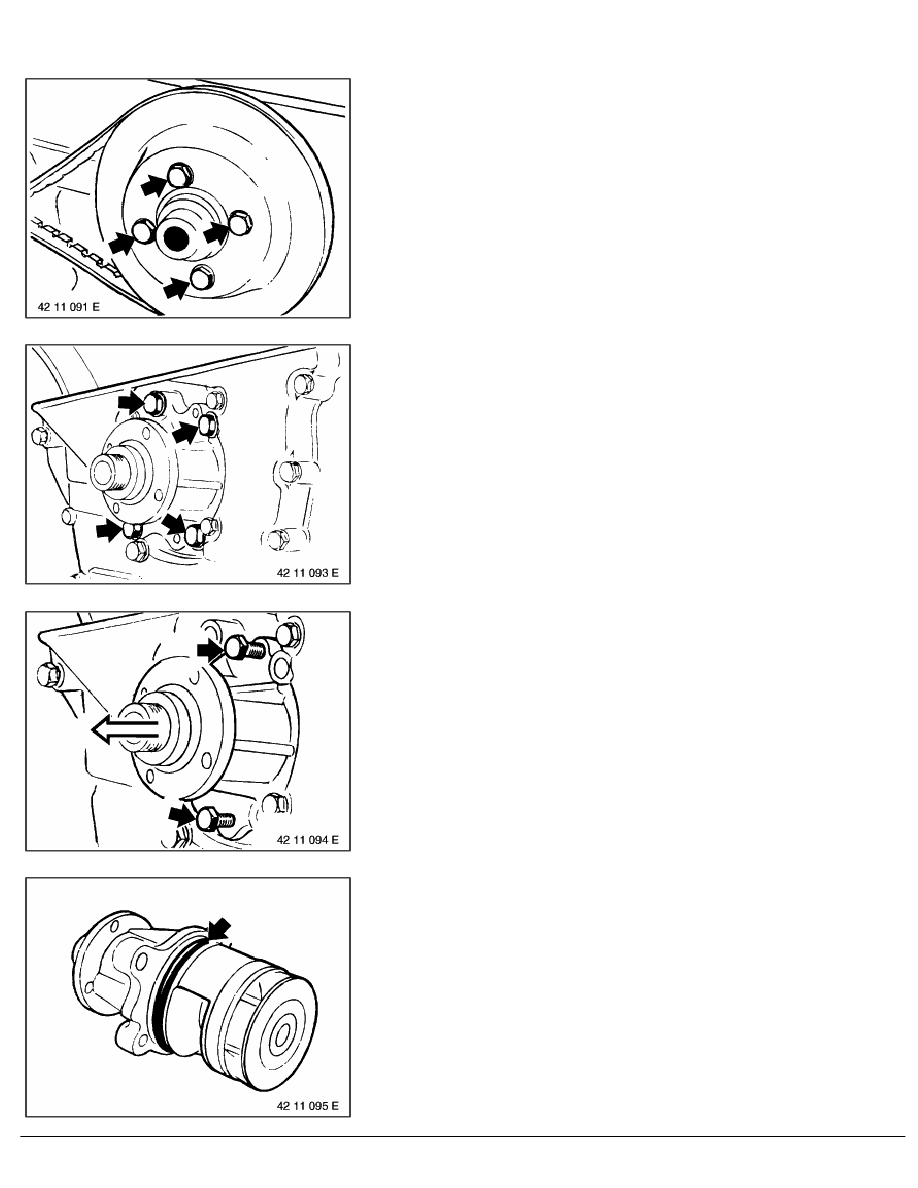 42 11 091 E

42 11 093 E

42 11 094 E

42 11 095 E