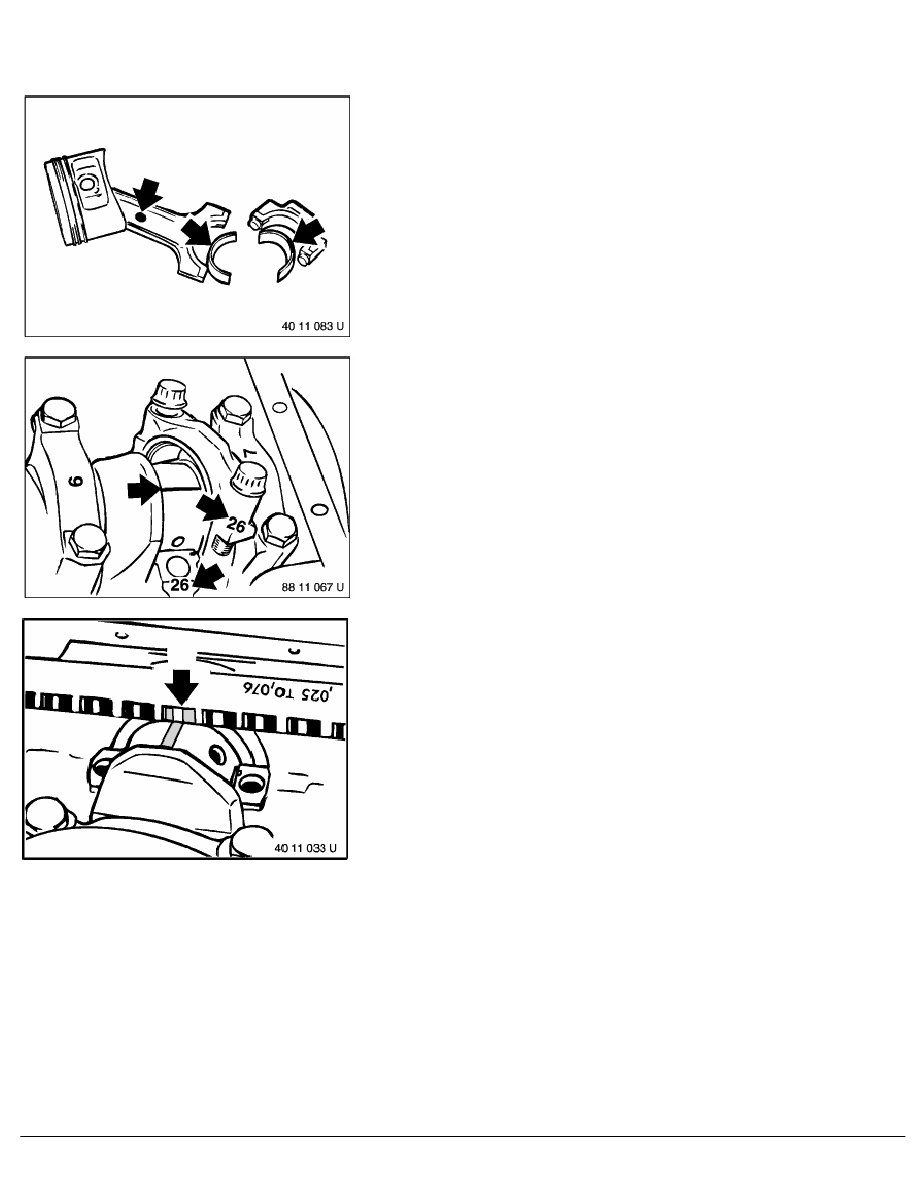 40 11 083 U

6

7

26

26

88 11 067 U

,025 TO,076

40 11 033 U