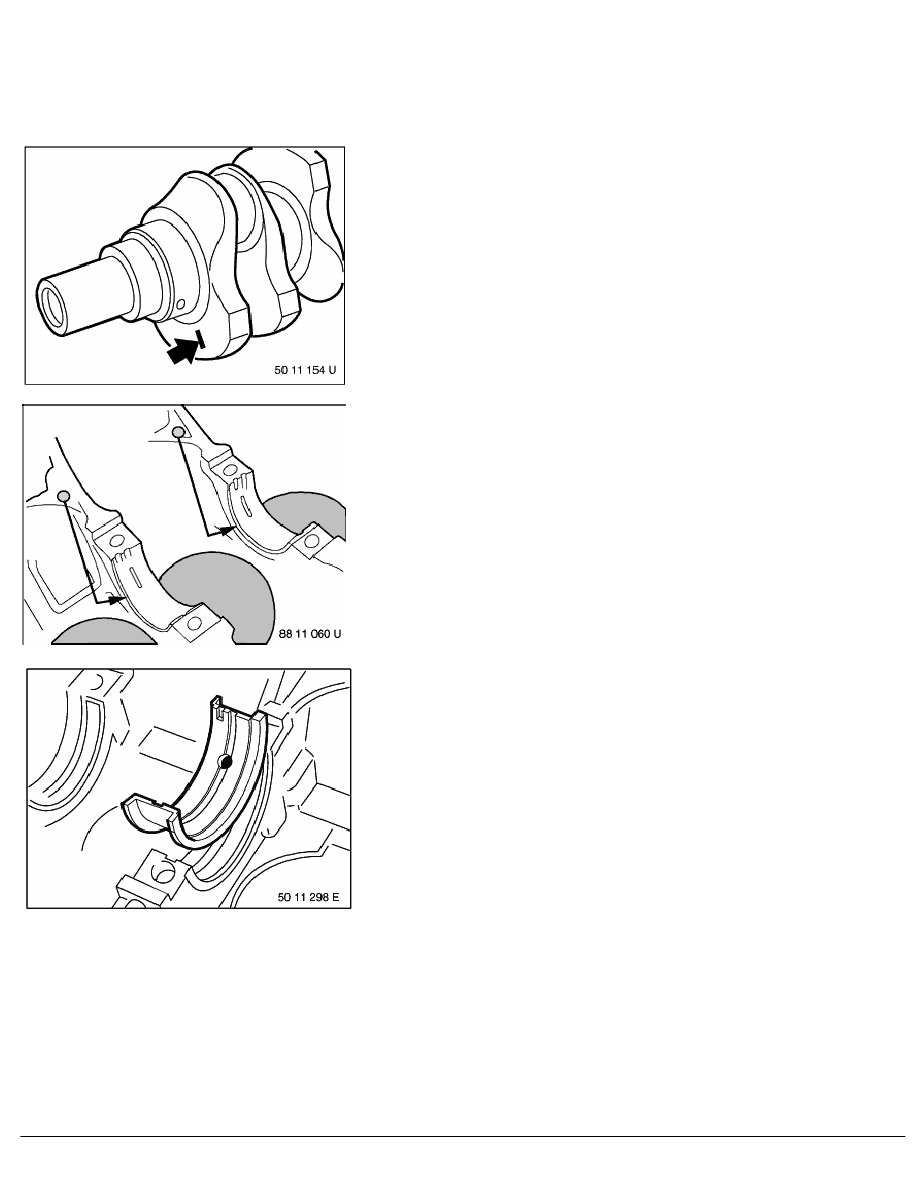 50 11 154 U

88 11 060 U

50 11 298 E