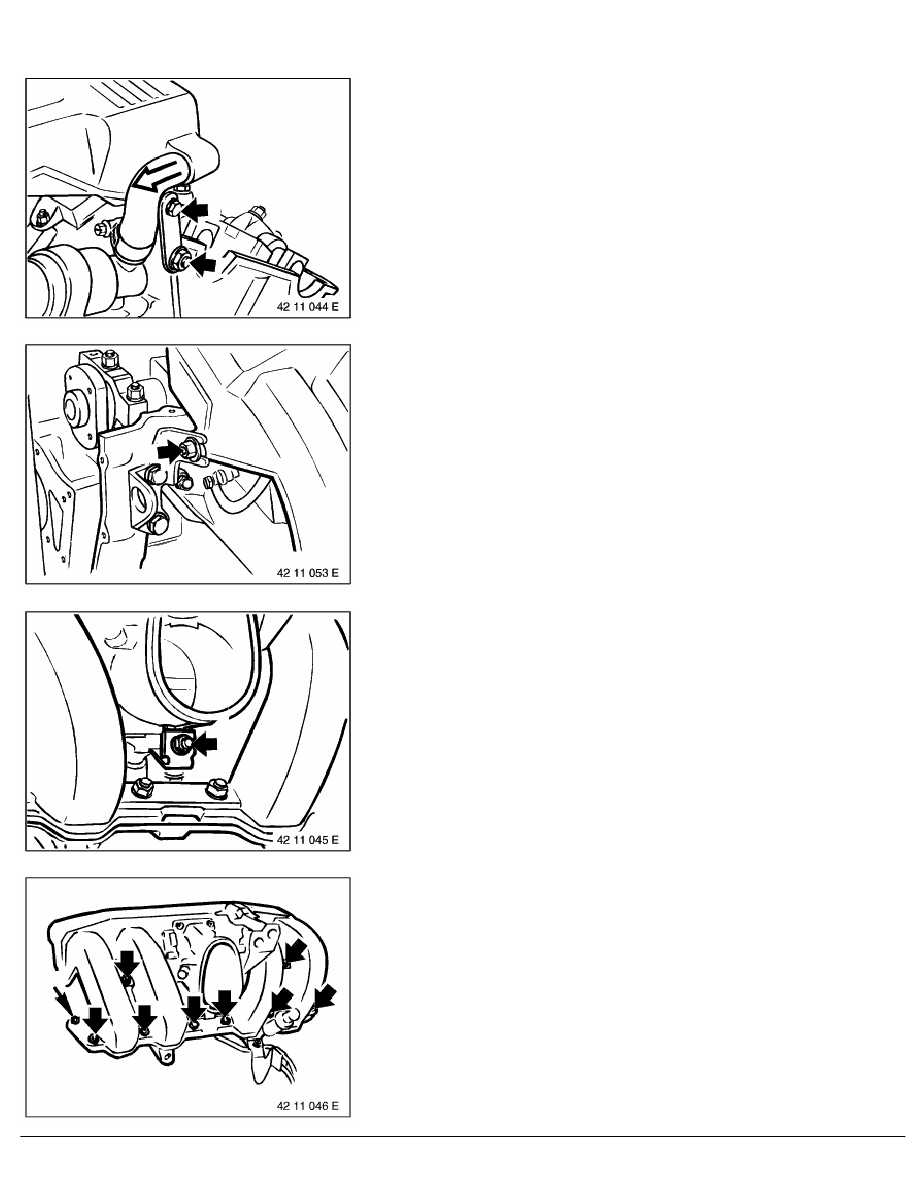 42 11 044 E

42 11 053 E

42 11 045 E

42 11 046 E