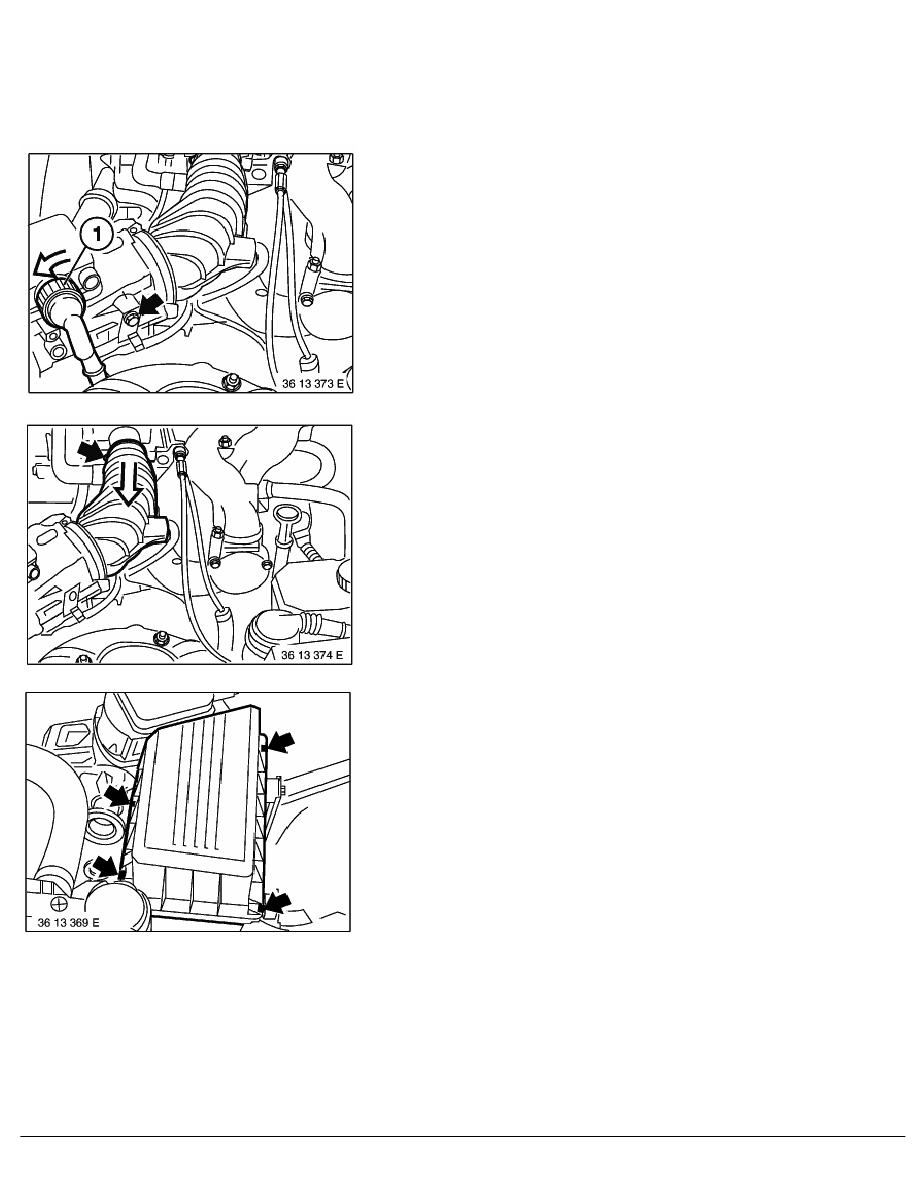 1

36 13 373 E

36 13 374 E

36 13 369 E