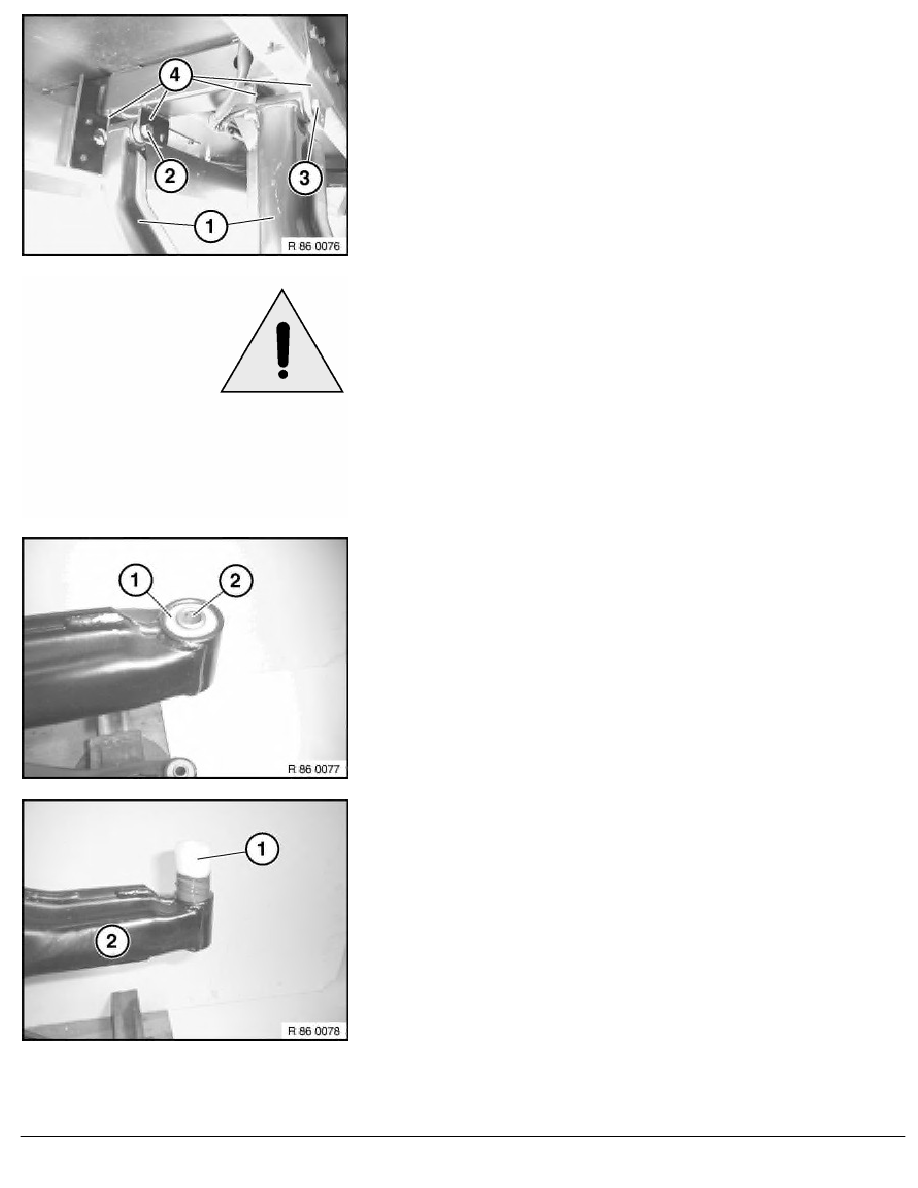 4

2

3

1

R 86 0076

1

2

R 86 0077

1

2

R 86 0078