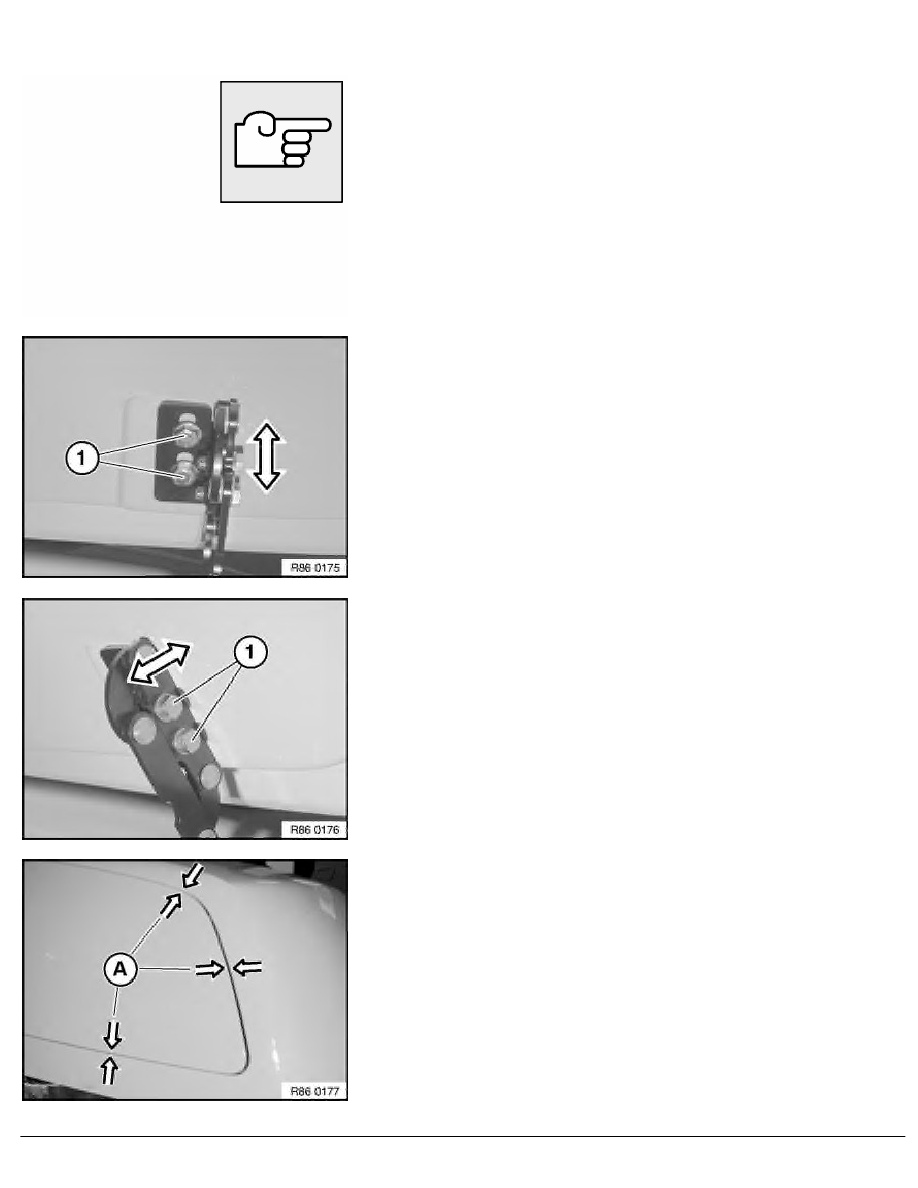 1

R86 0175

1

R86 0176

A

R86 0177