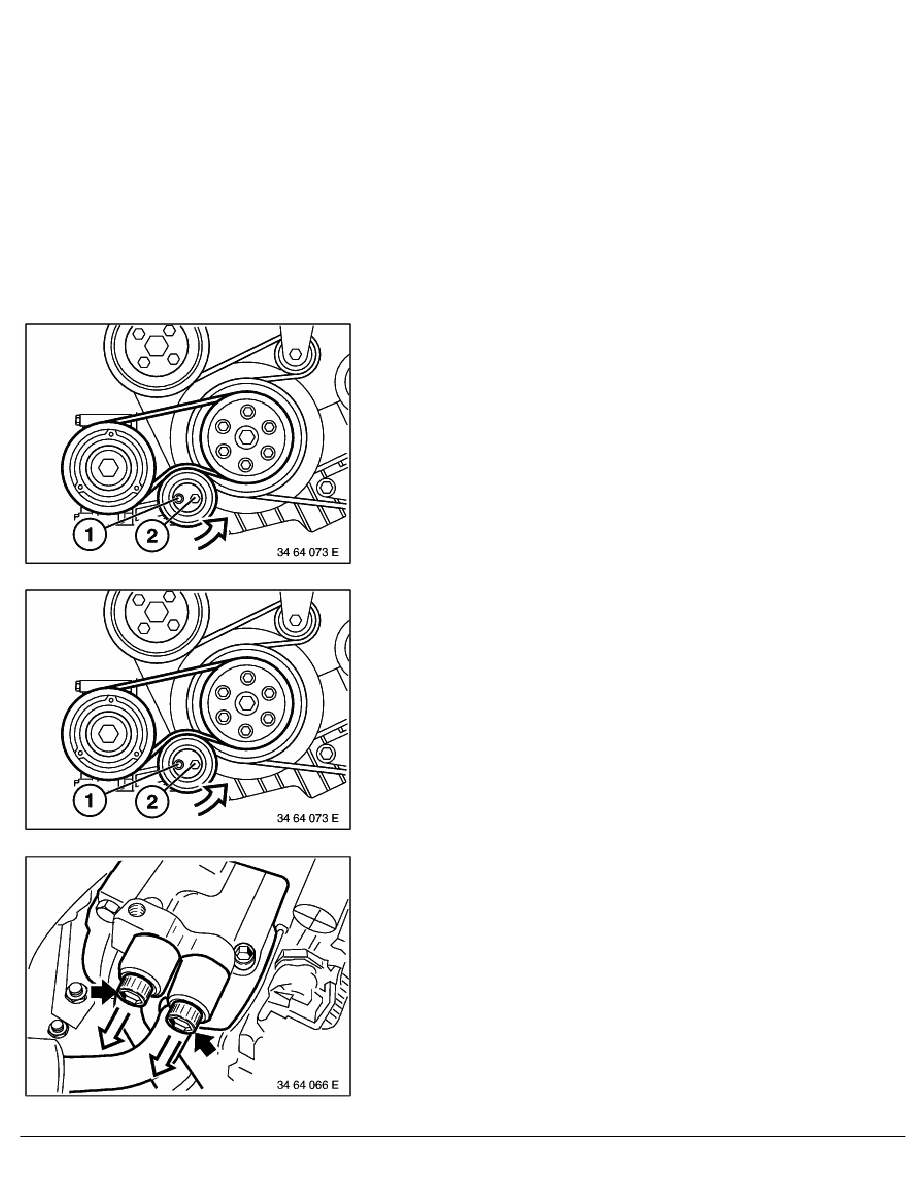 1
2
34 64 073 E

1
2
34 64 073 E

34 64 066 E