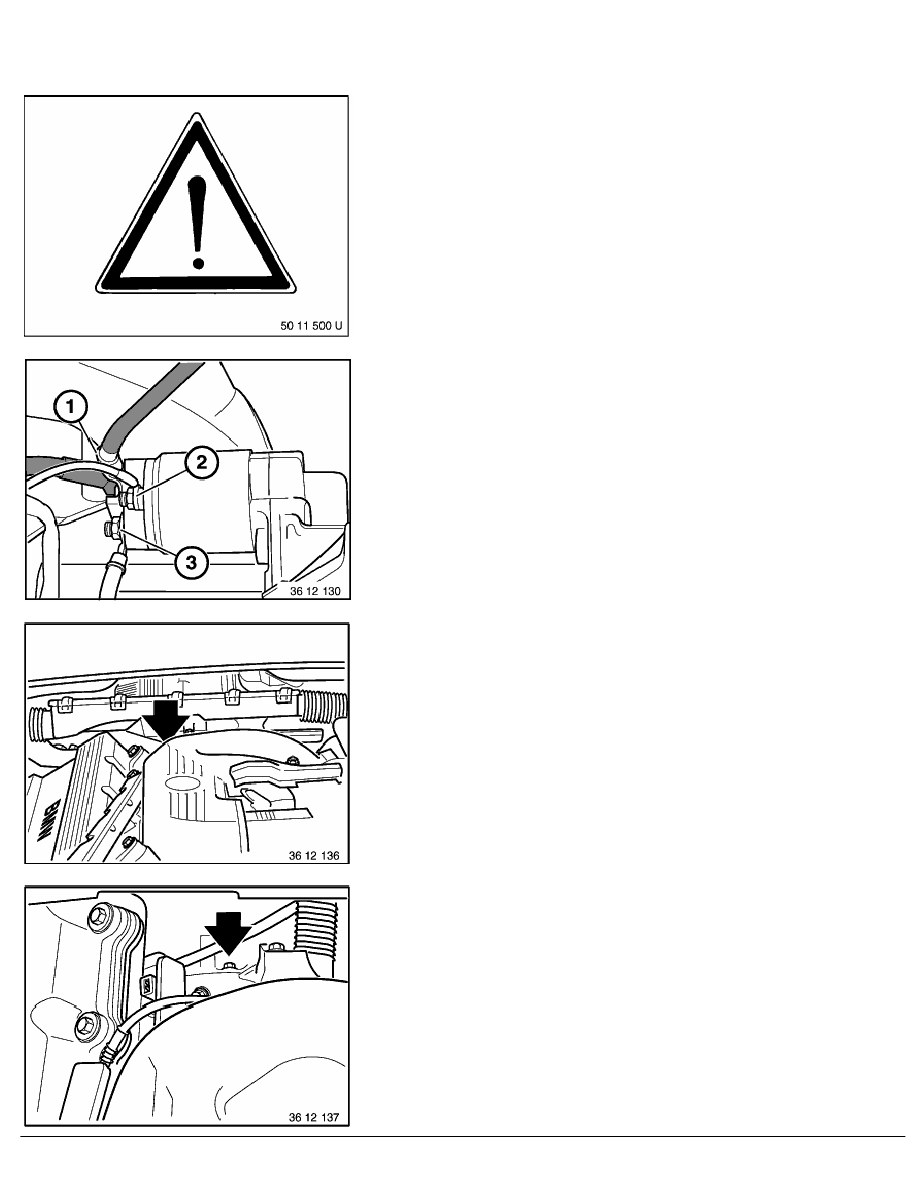 50 11 500 U

1
2
3
36 12 130

36 12 136

36 12 137