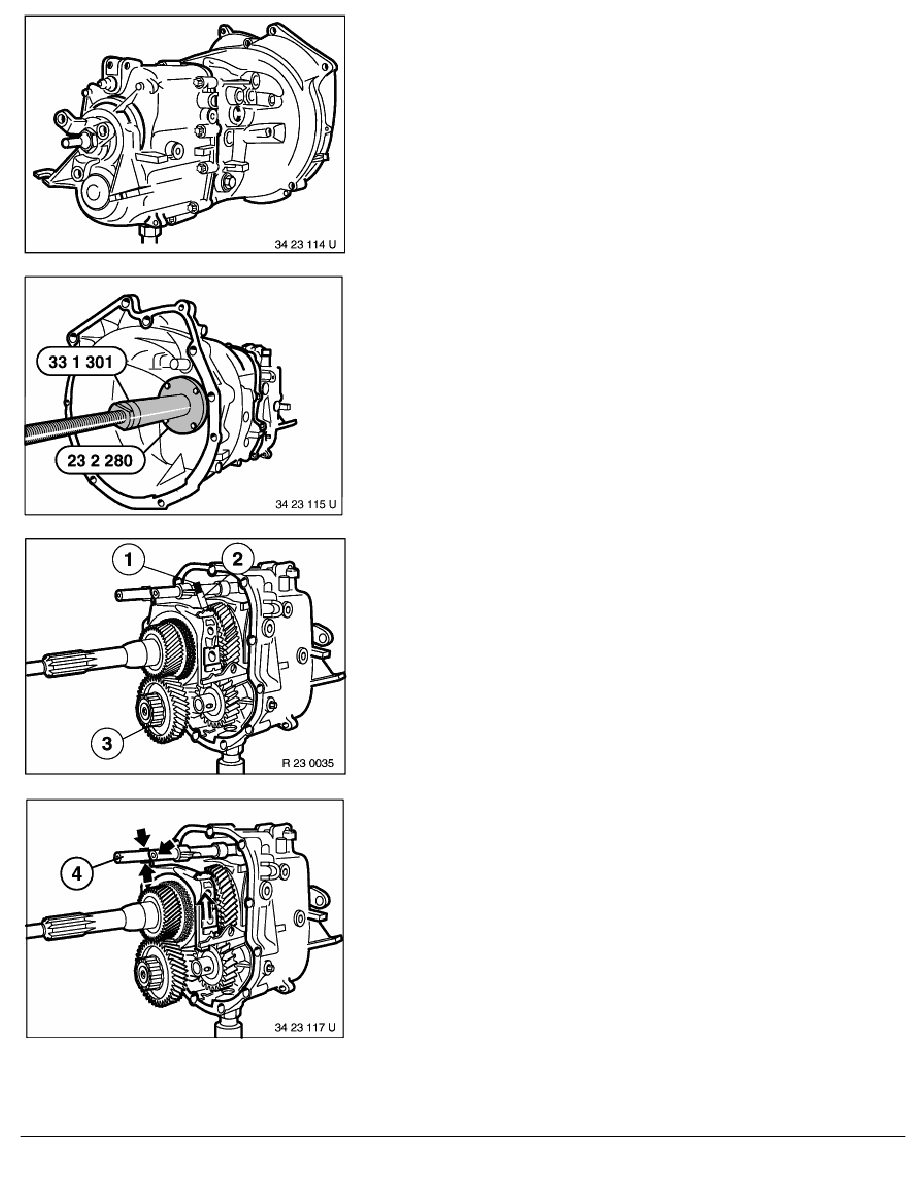 34 23 114 U

33 1 301

23 2 280

34 23 115 U

1

2

3

IR 23 0035

4

34 23 117 U