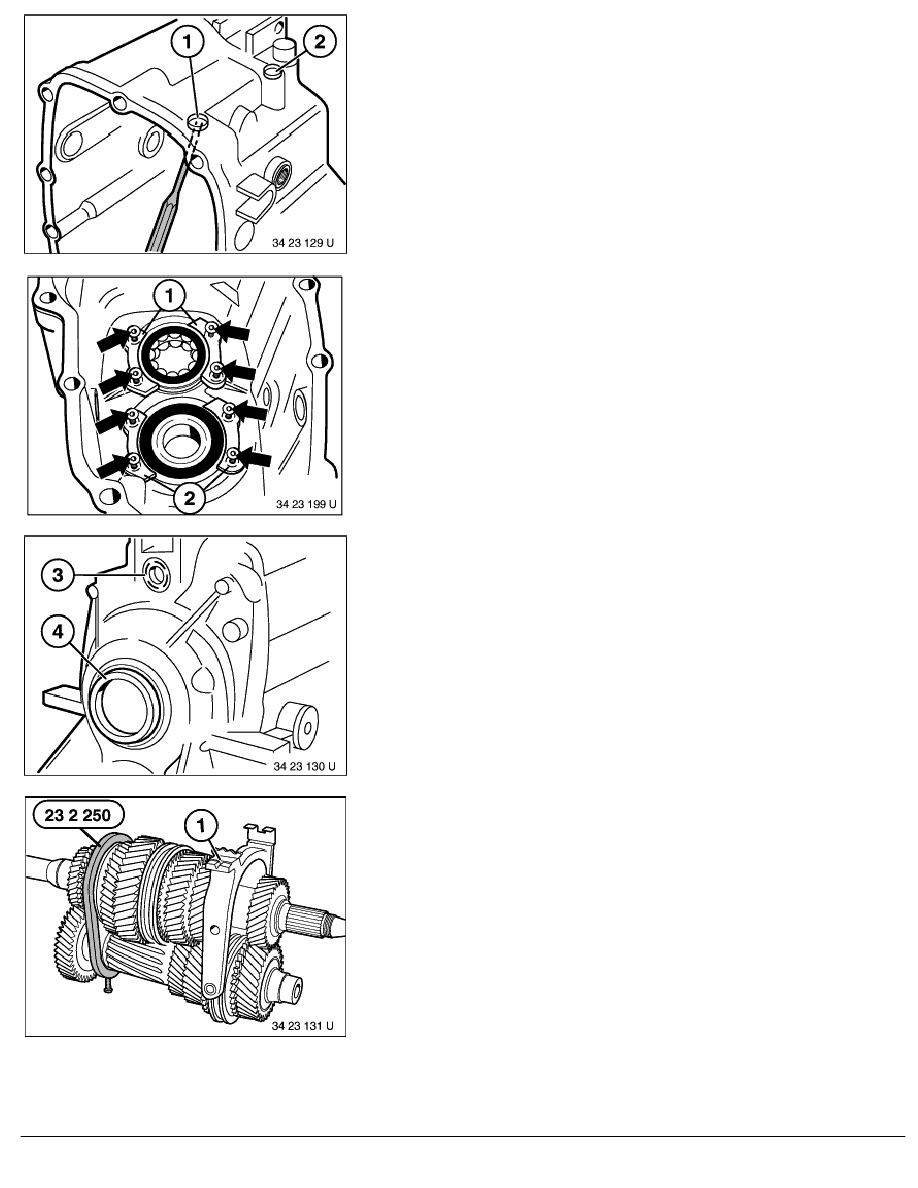 1

2

34 23 129 U

1

2

34 23 199 U

3

4

34 23 130 U

23 2 250

1

34 23 131 U