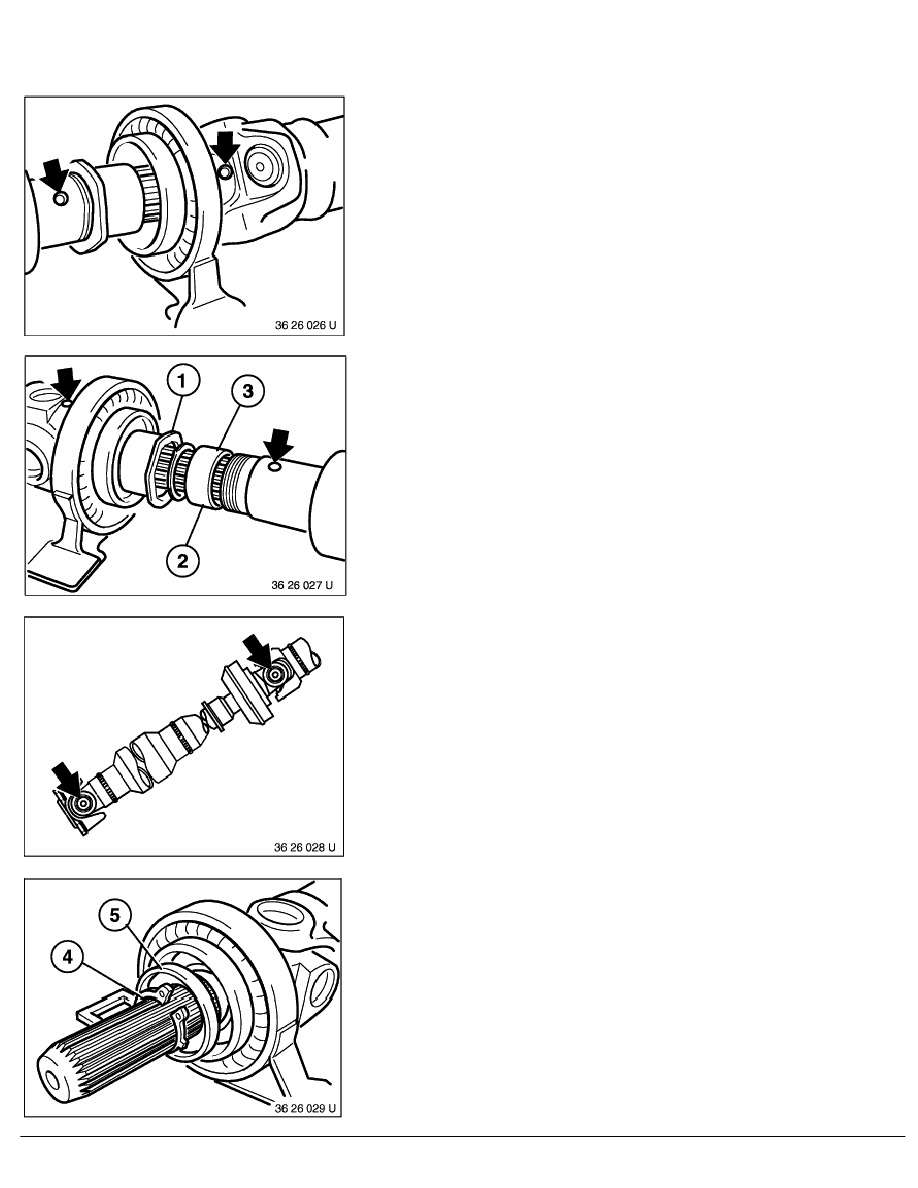 36 26 026 U

1

3

2

36 26 027 U

36 26 028 U

5

4

36 26 029 U