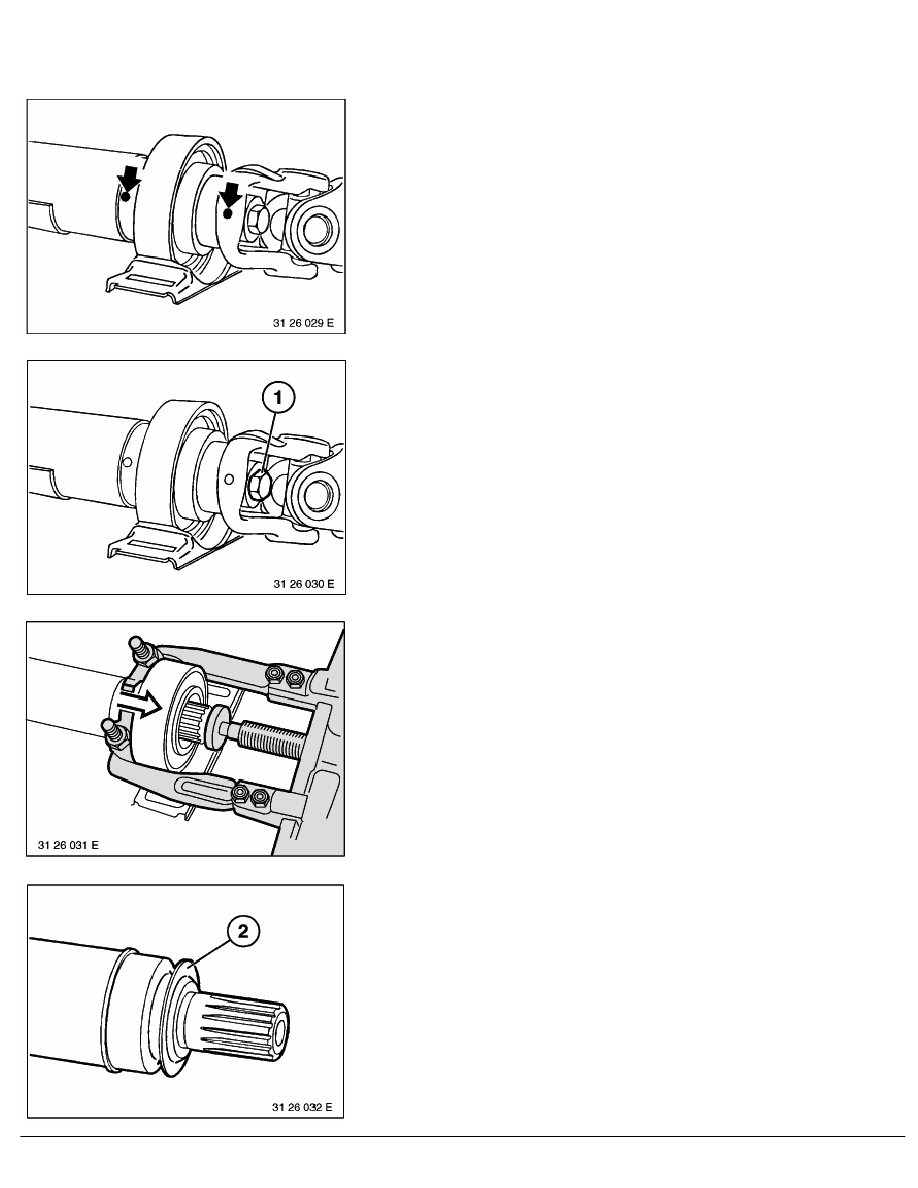 31 26 029 E

1

31 26 030 E

31 26 031 E

2

31 26 032 E