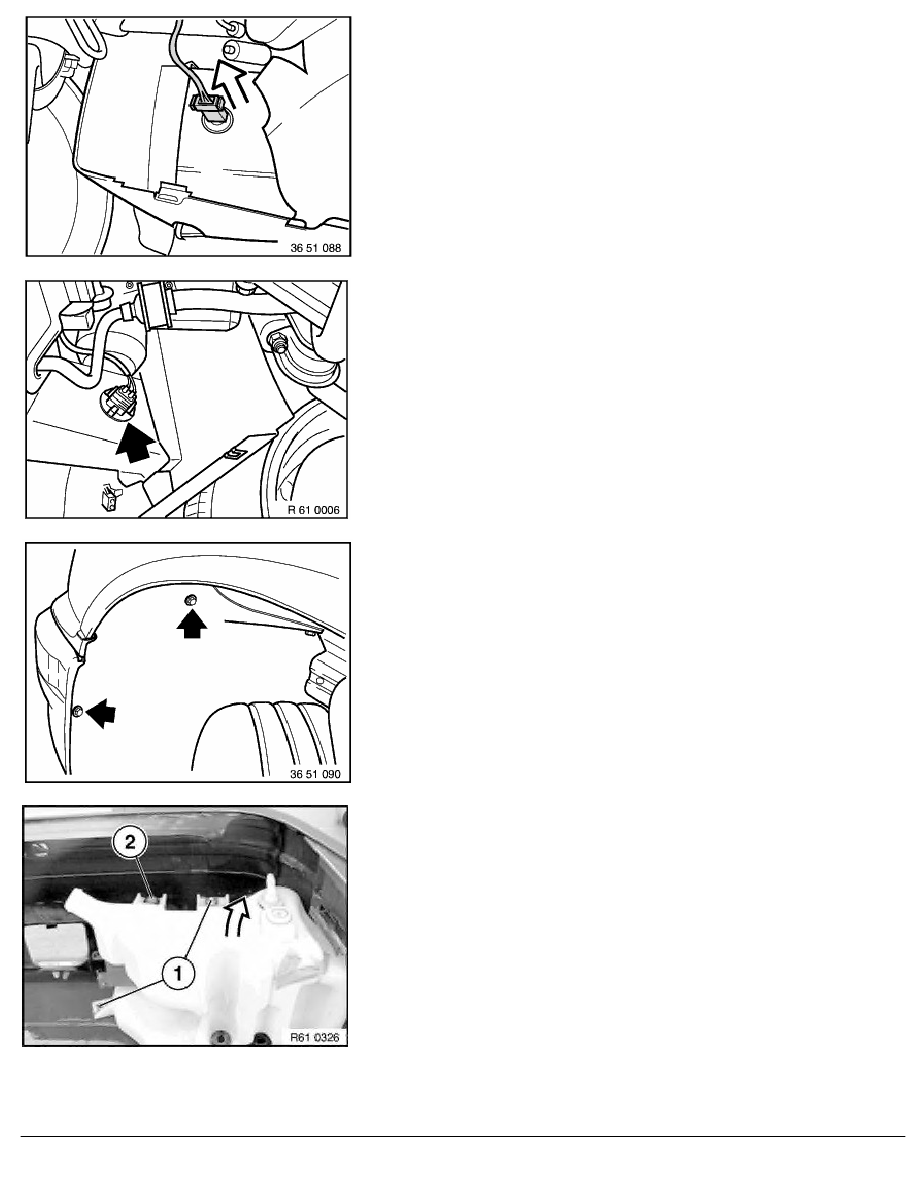 36 51 088

R 61 0006

36 51 090

2

1

R61 0326