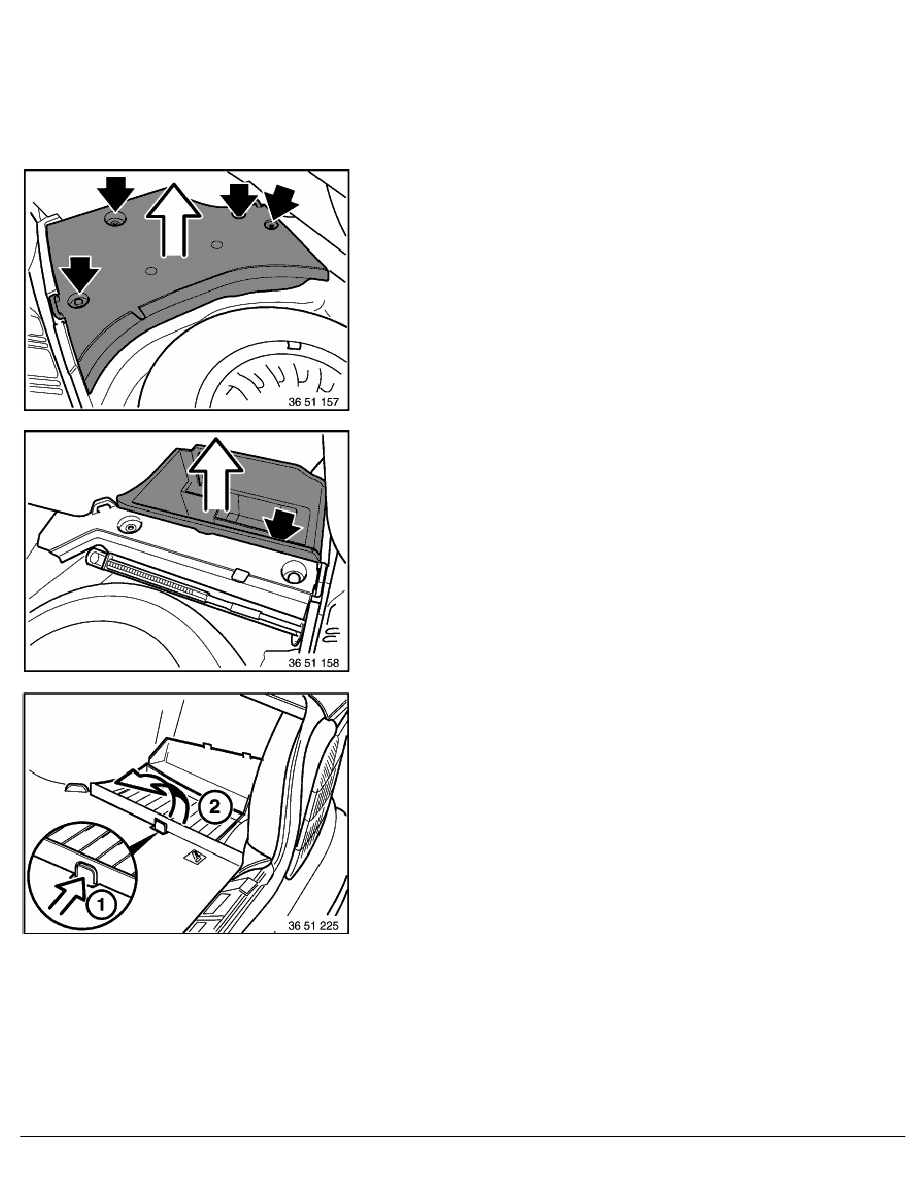 36 51 157

36 51 158

2

1

36 51 225