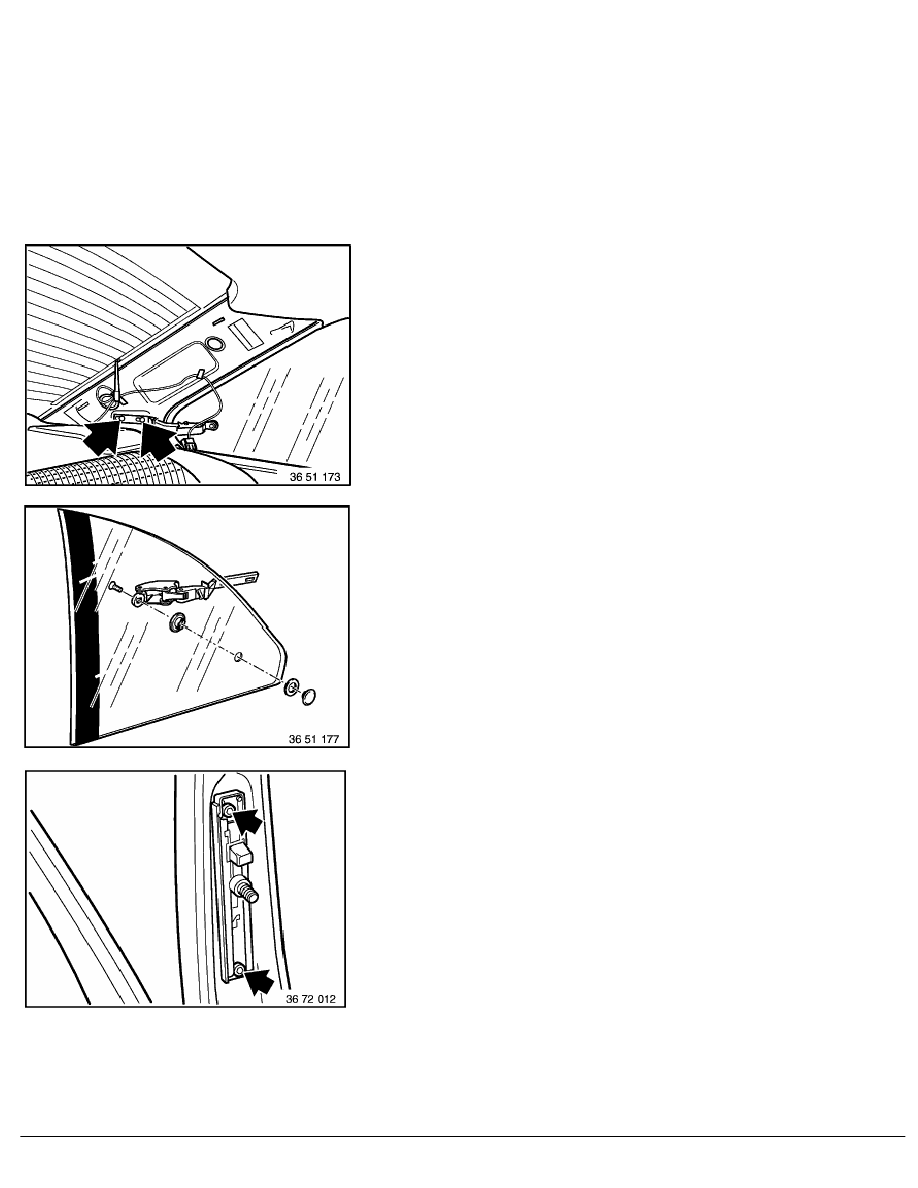 36 51 173

36 51 177

36 72 012