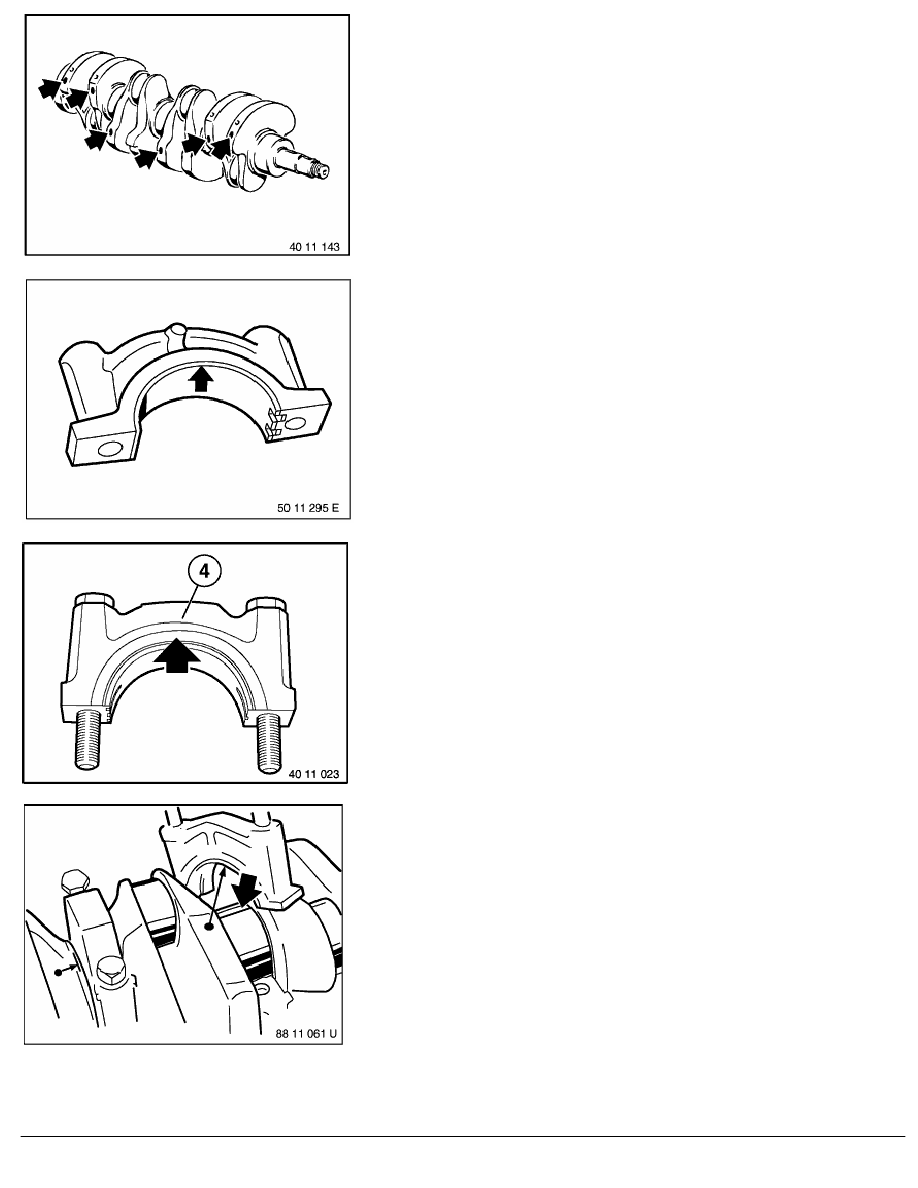 40 11 143

50 11 295 E

4

40 11 023

88 11 061 U