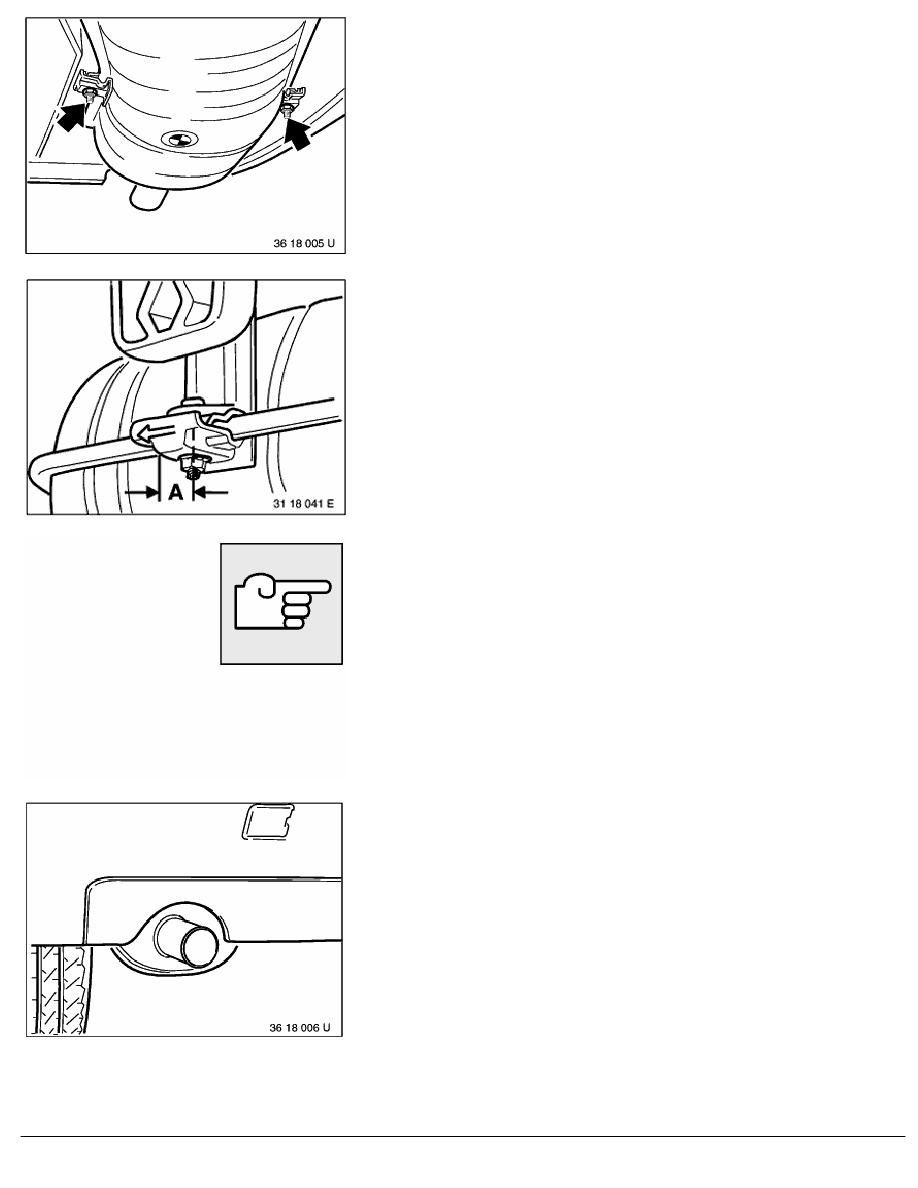 36 18 005 U

A

31 18 041 E

36 18 006 U