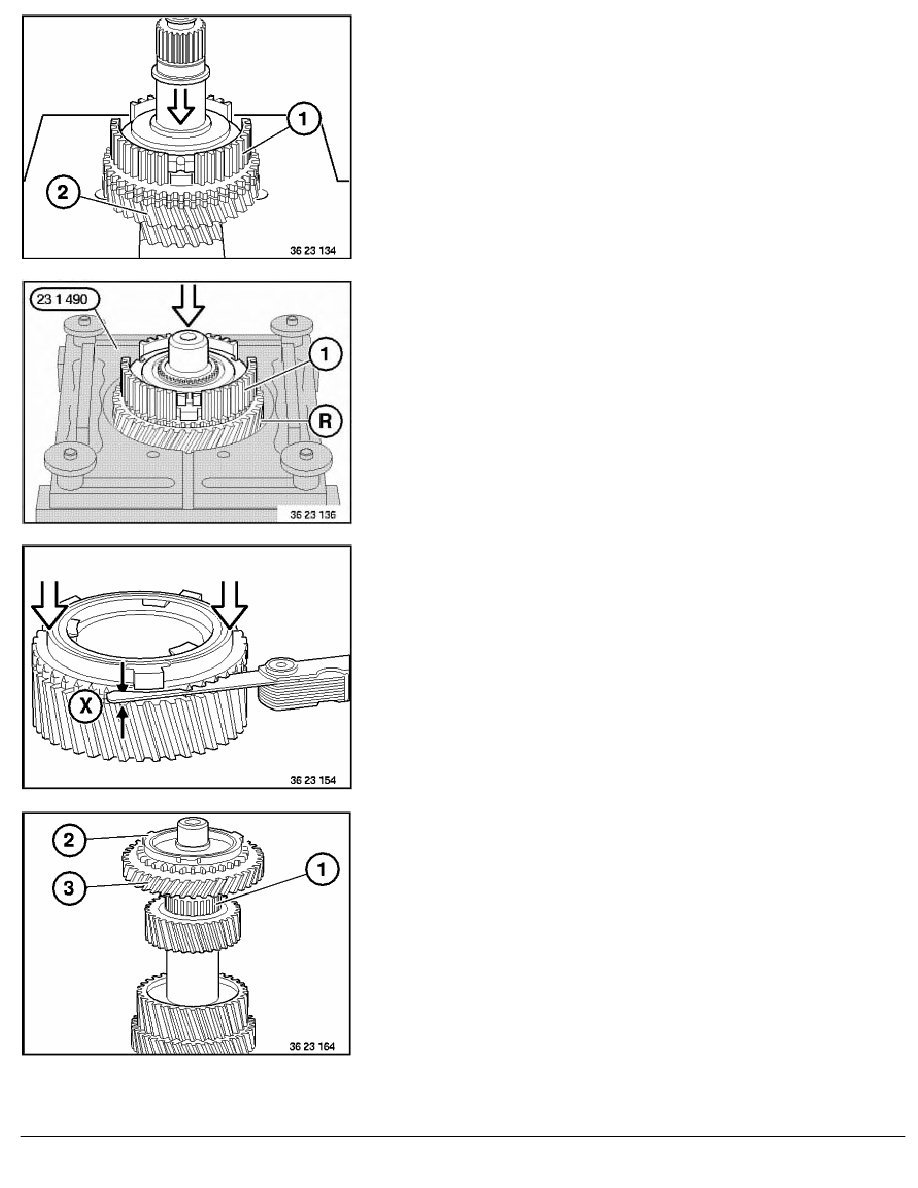 1
2
36 23 134

23 1 490
1
R
36 23 136

X
36 23 154

2
3
1
36 23 164