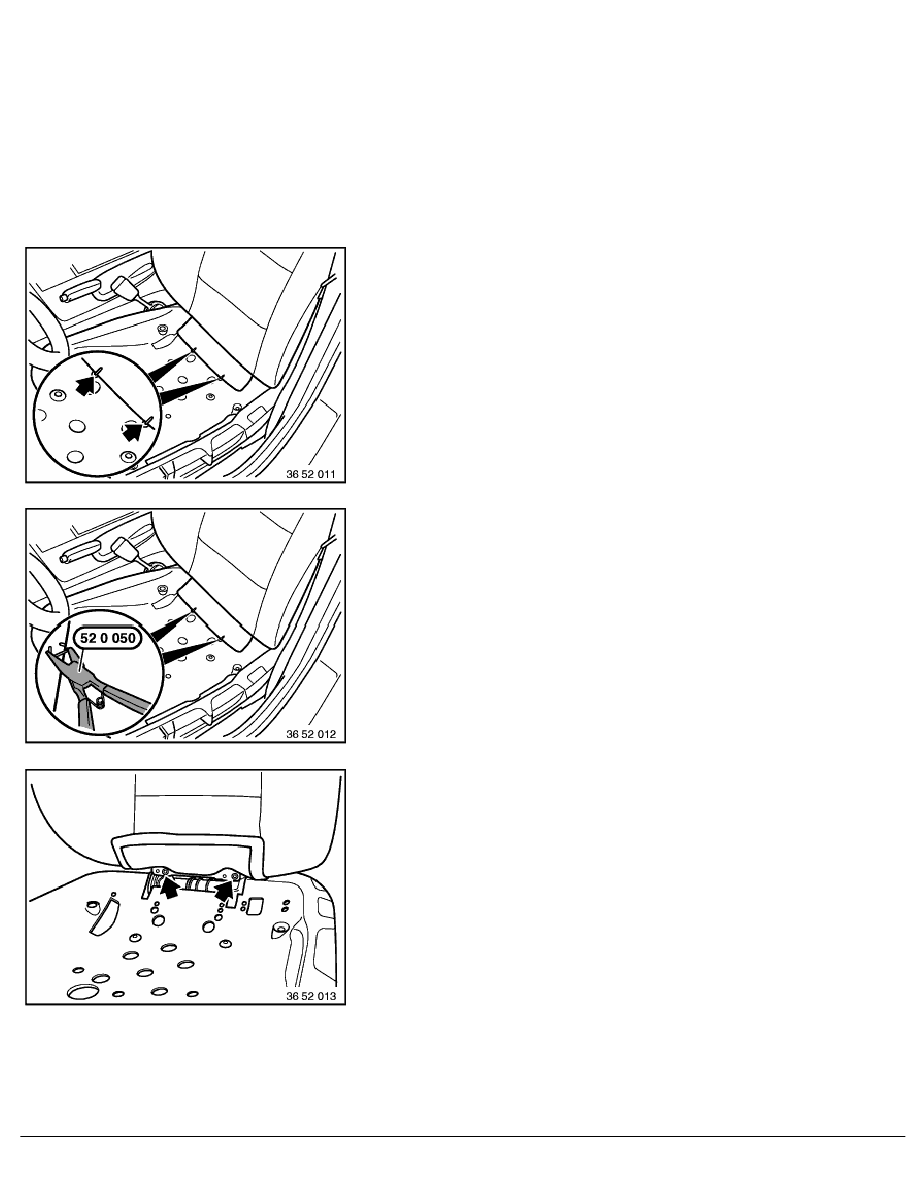 36 52 011

52 0 050

36 52 012

36 52 013