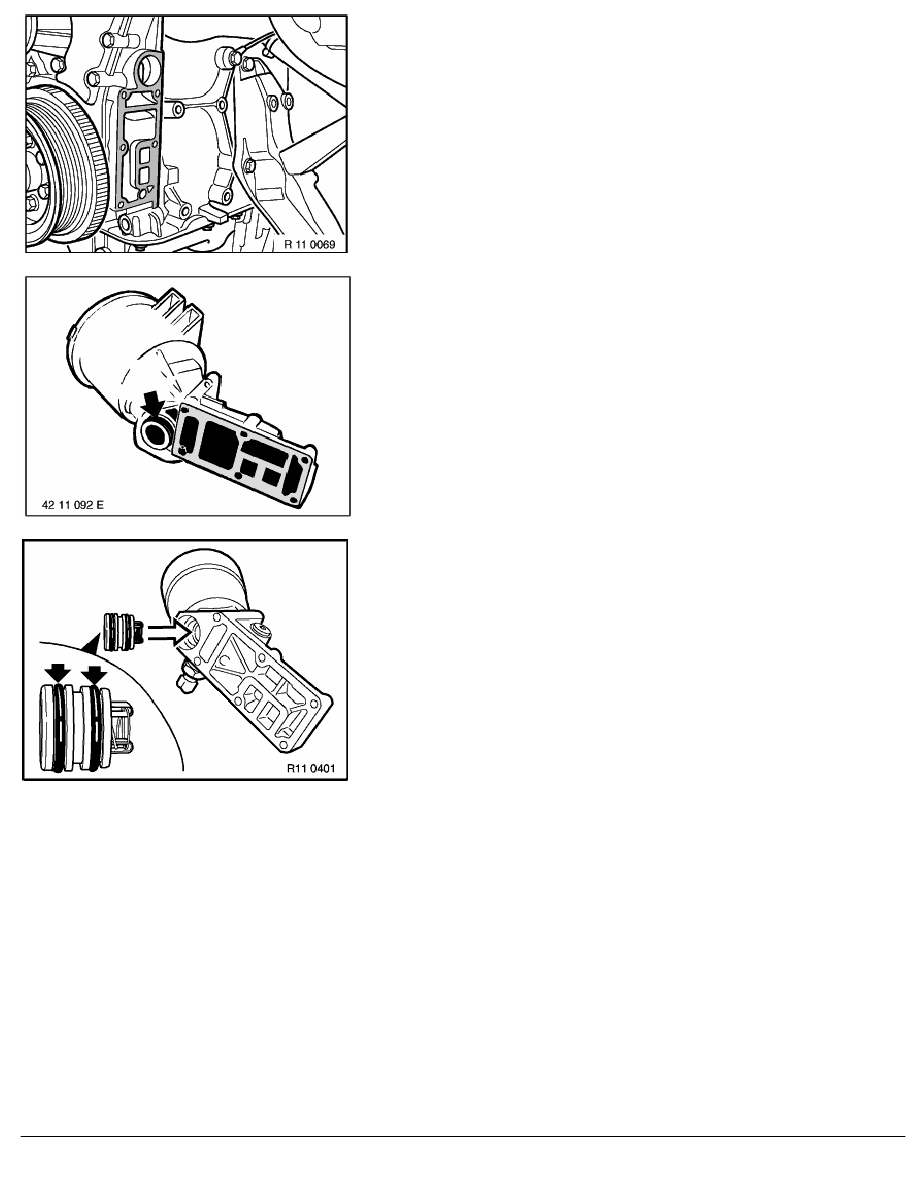 R 11 0069

42 11 092 E

R11 0401