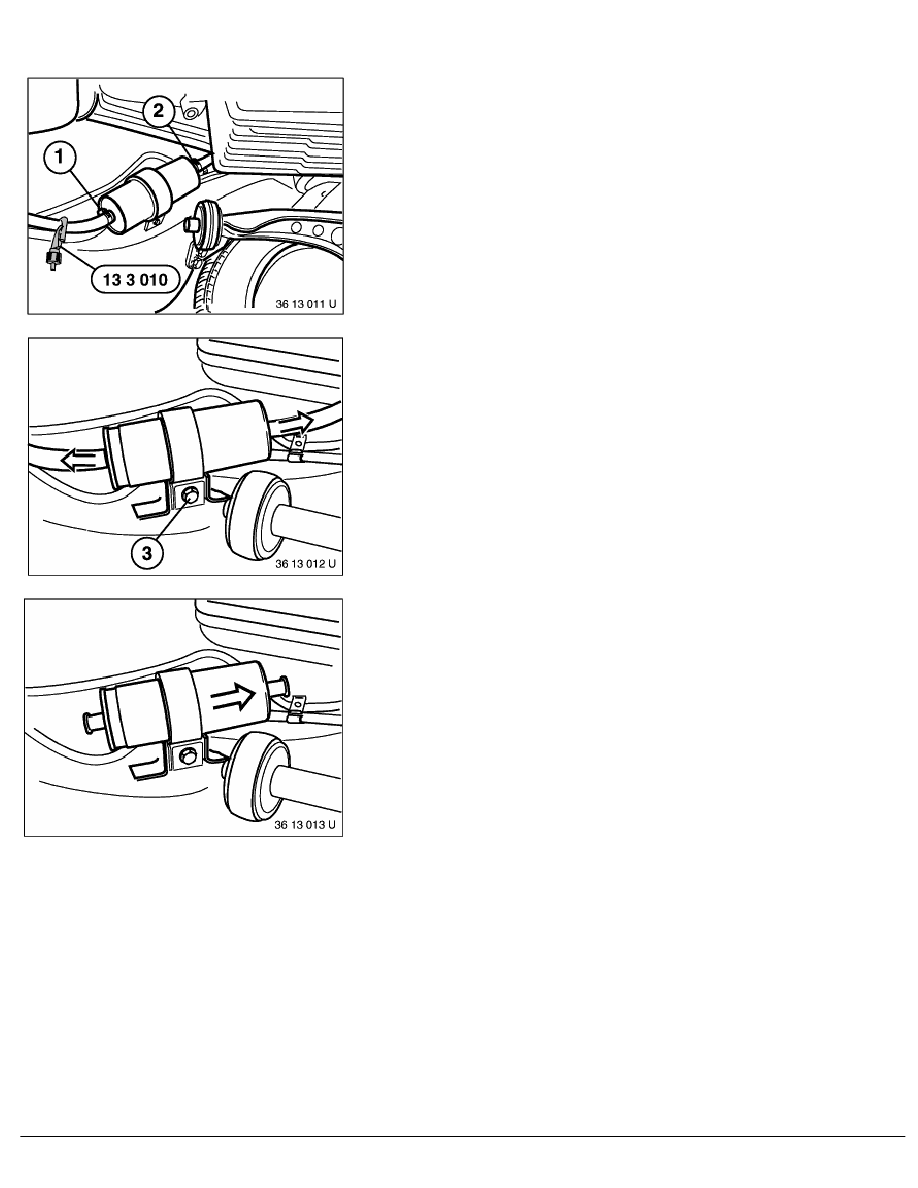 2
1
13 3 010
36 13 011 U

3
36 13 012 U

36 13 013 U