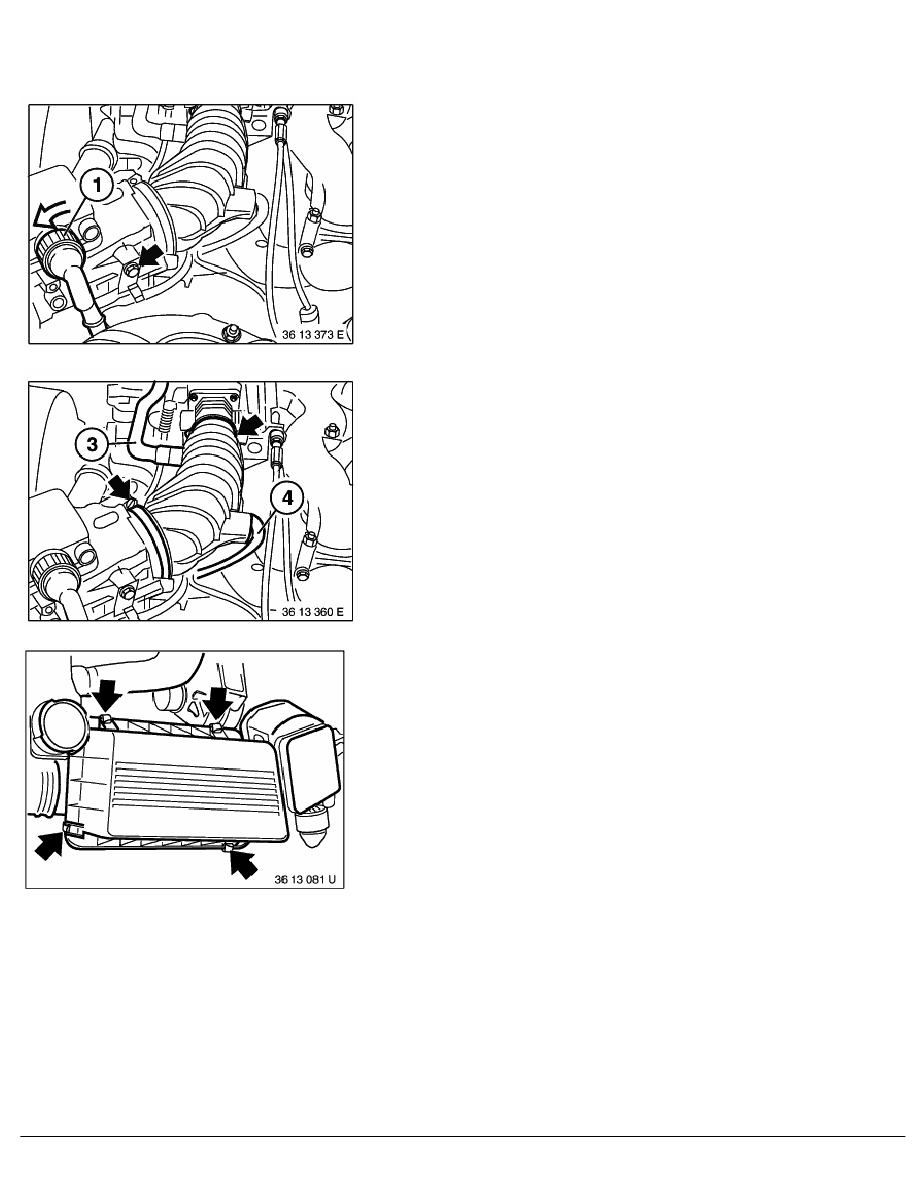 1

36 13 373 E

3

4

36 13 360 E

36 13 081 U