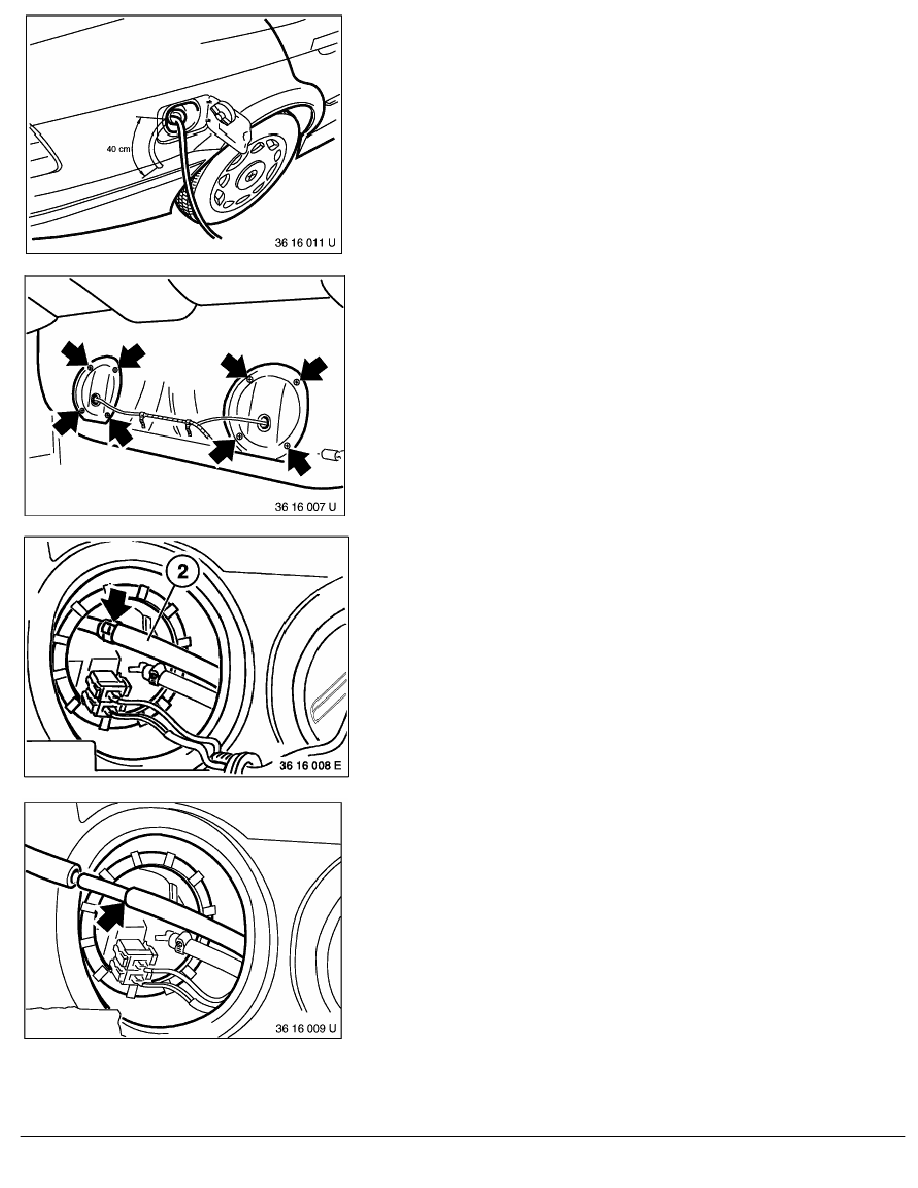 40 cm

36 16 011 U

36 16 007 U

2

36 16 008 E

36 16 009 U