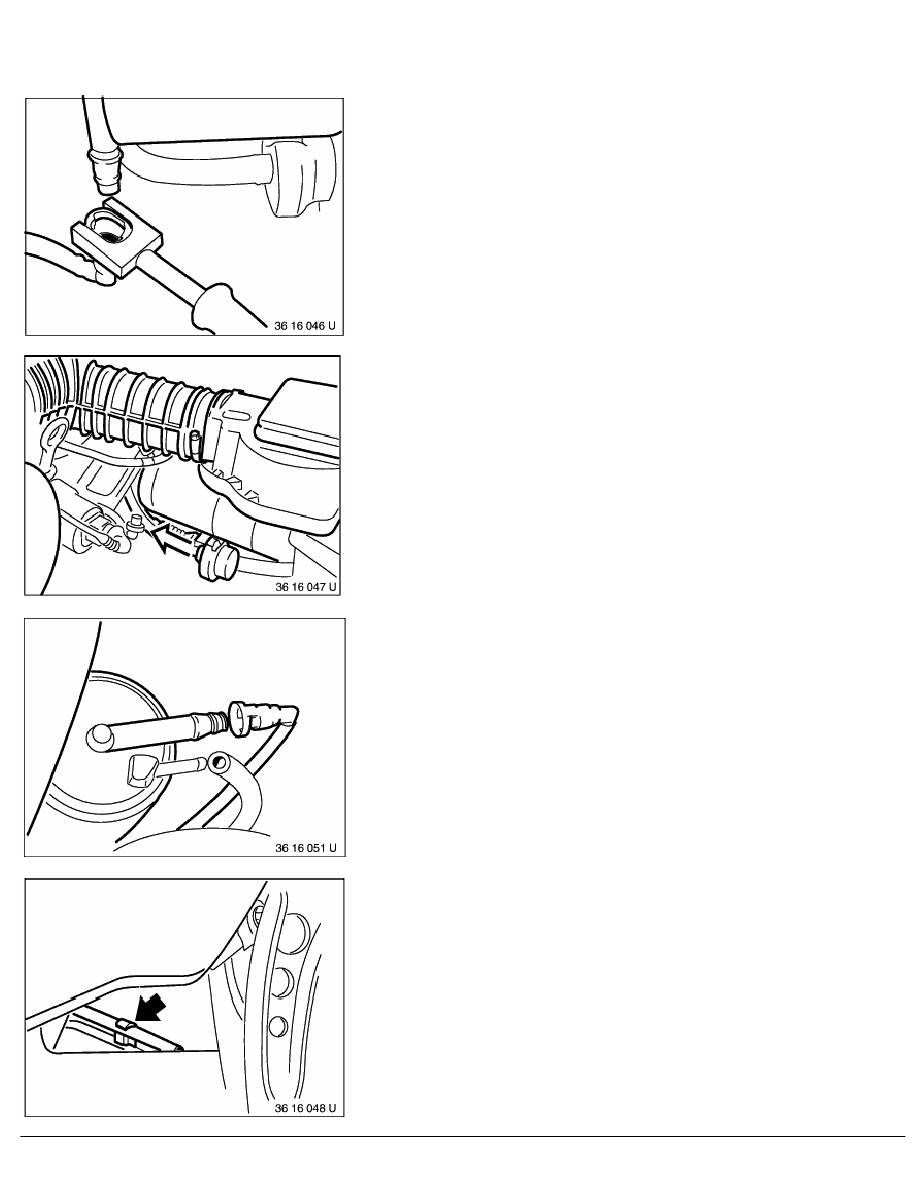 36 16 046 U

36 16 047 U

36 16 051 U

36 16 048 U