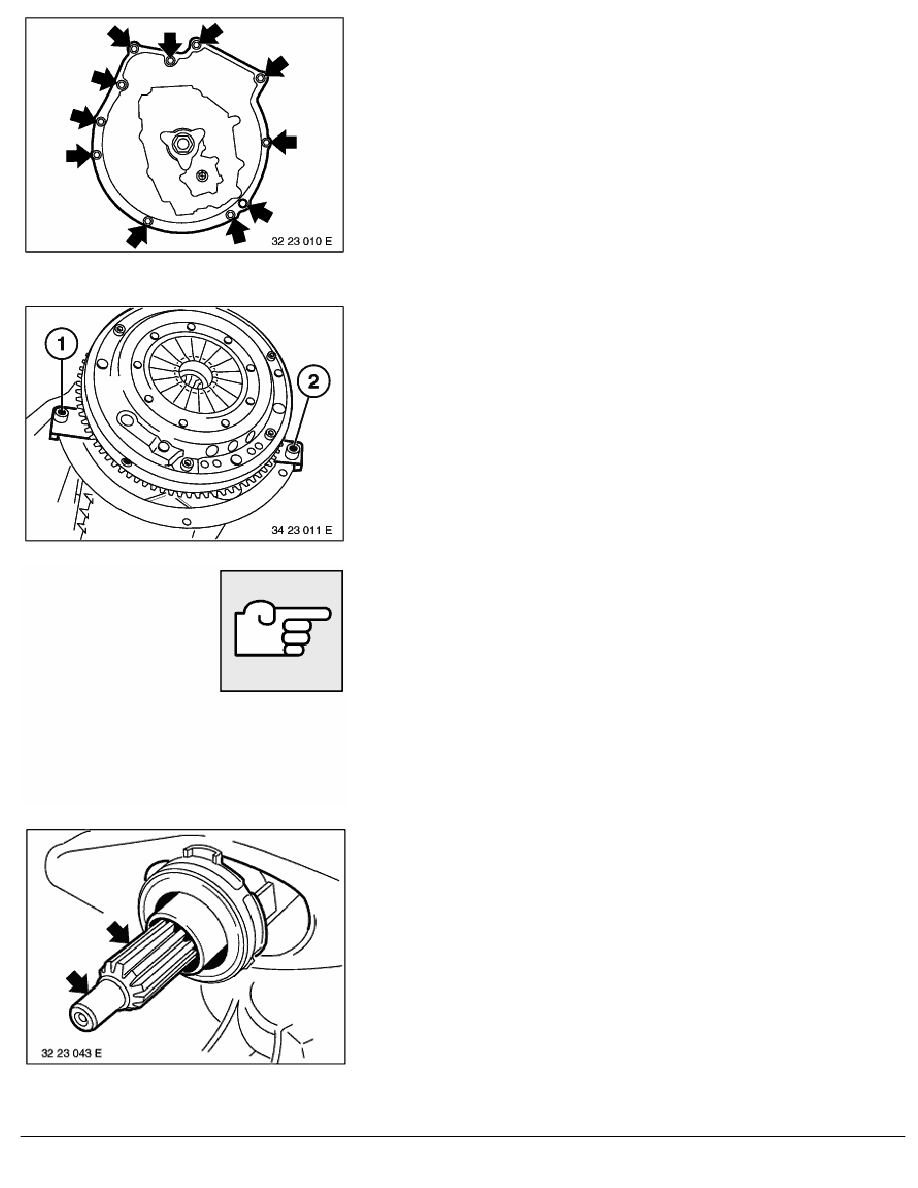 32 23 010 E

1

2

34 23 011 E

32 23 043 E