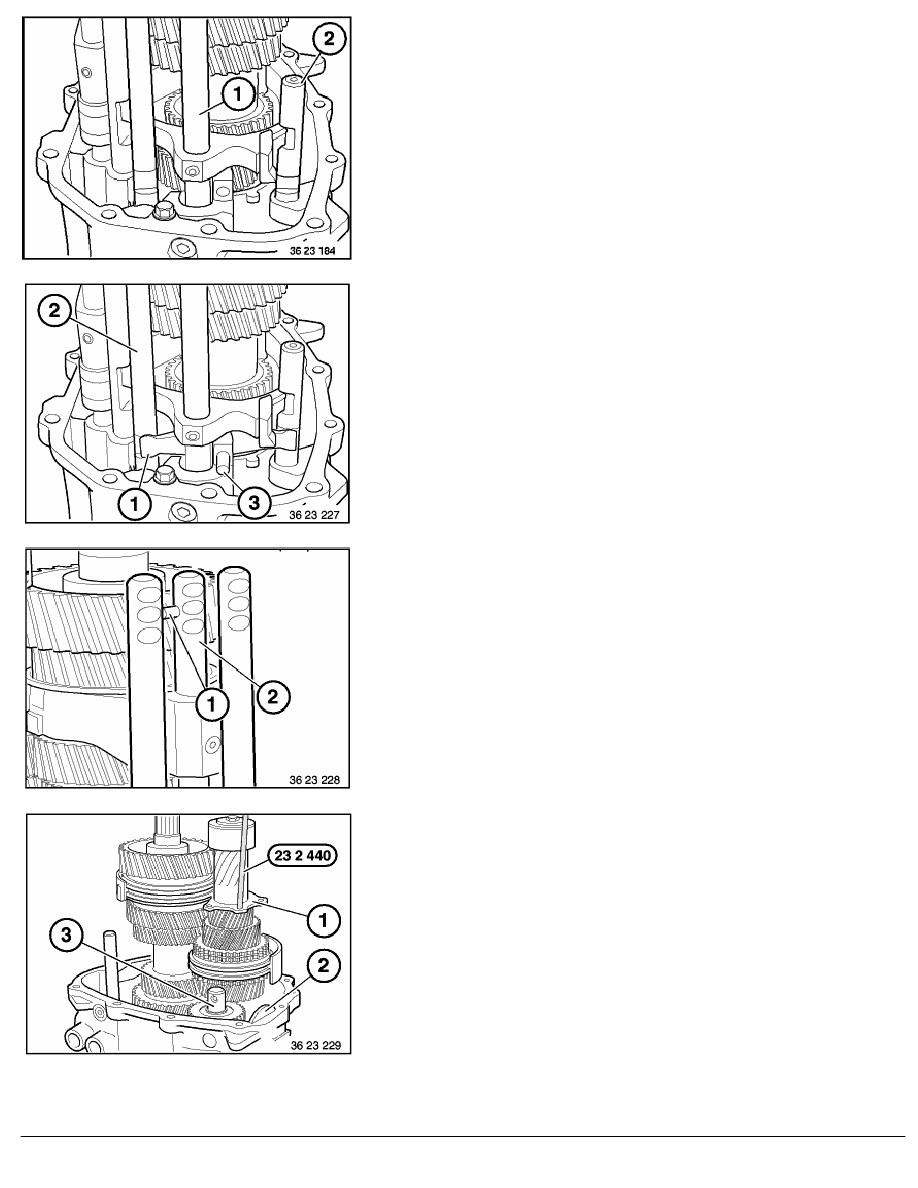 1
2
36 23 184

2
1
3
36 23 227

1
2
36 23 228

23 2 440
1
3
2
36 23 229