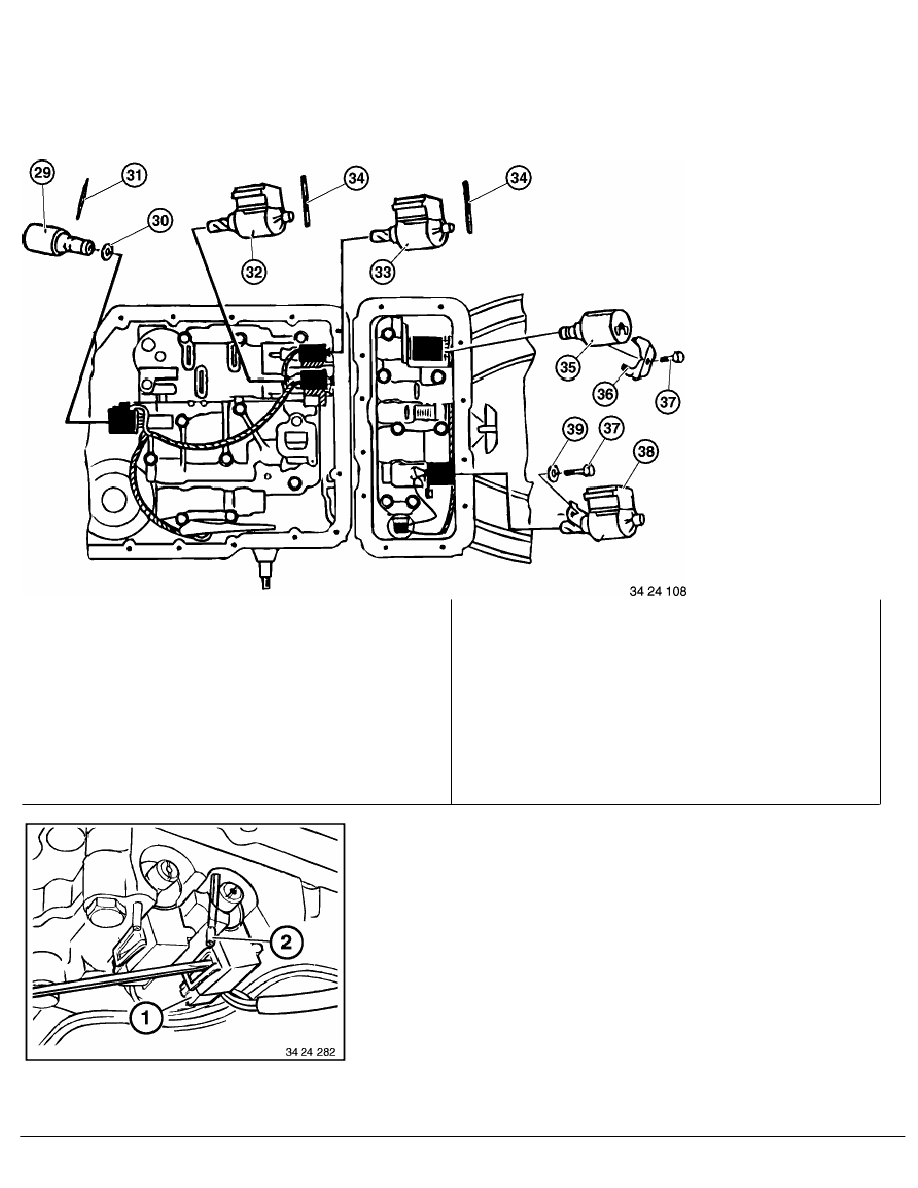 29
31
30
32
34
33
34
35
36
37
39
37
38
34 24 108

2
1
34 24 282