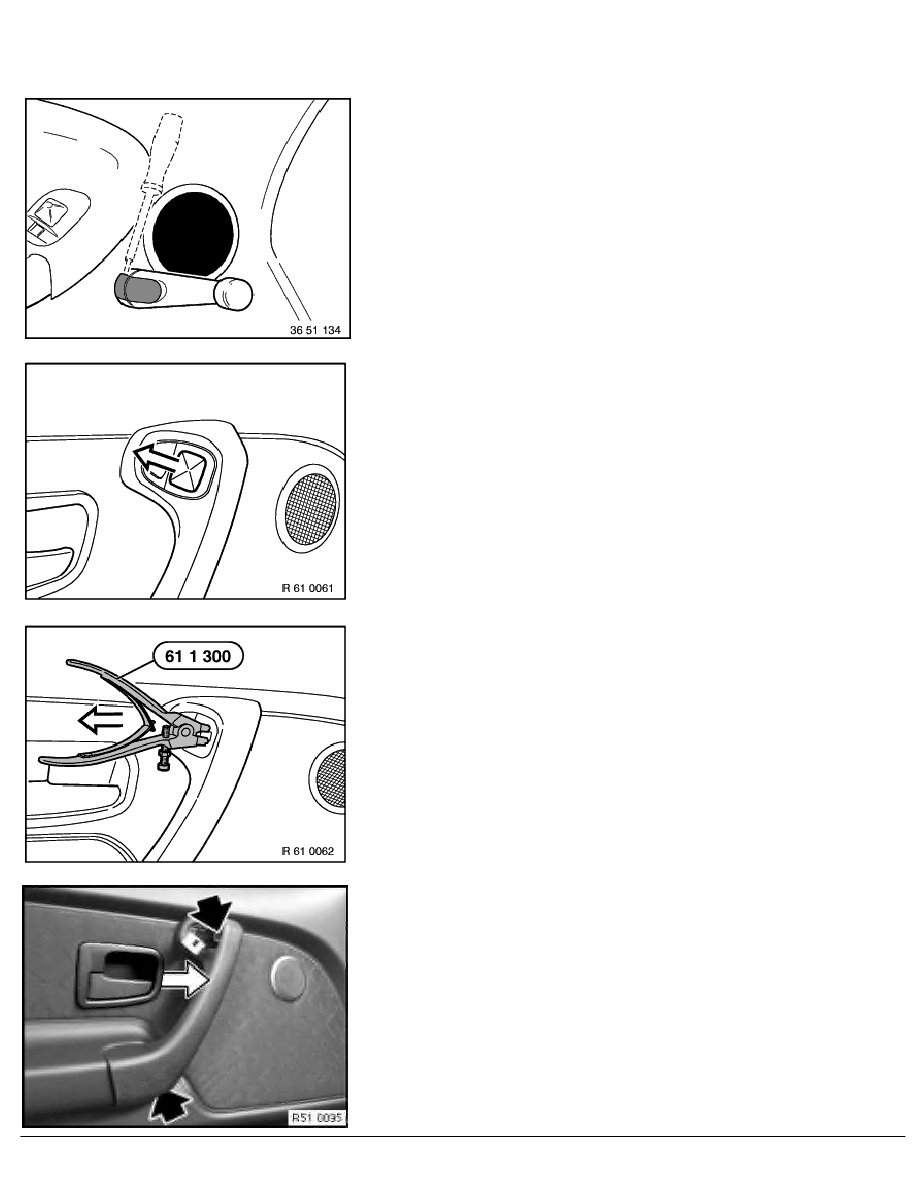 36 51 134

IR 61 0061

61 1 300

IR 61 0062

R51 0095