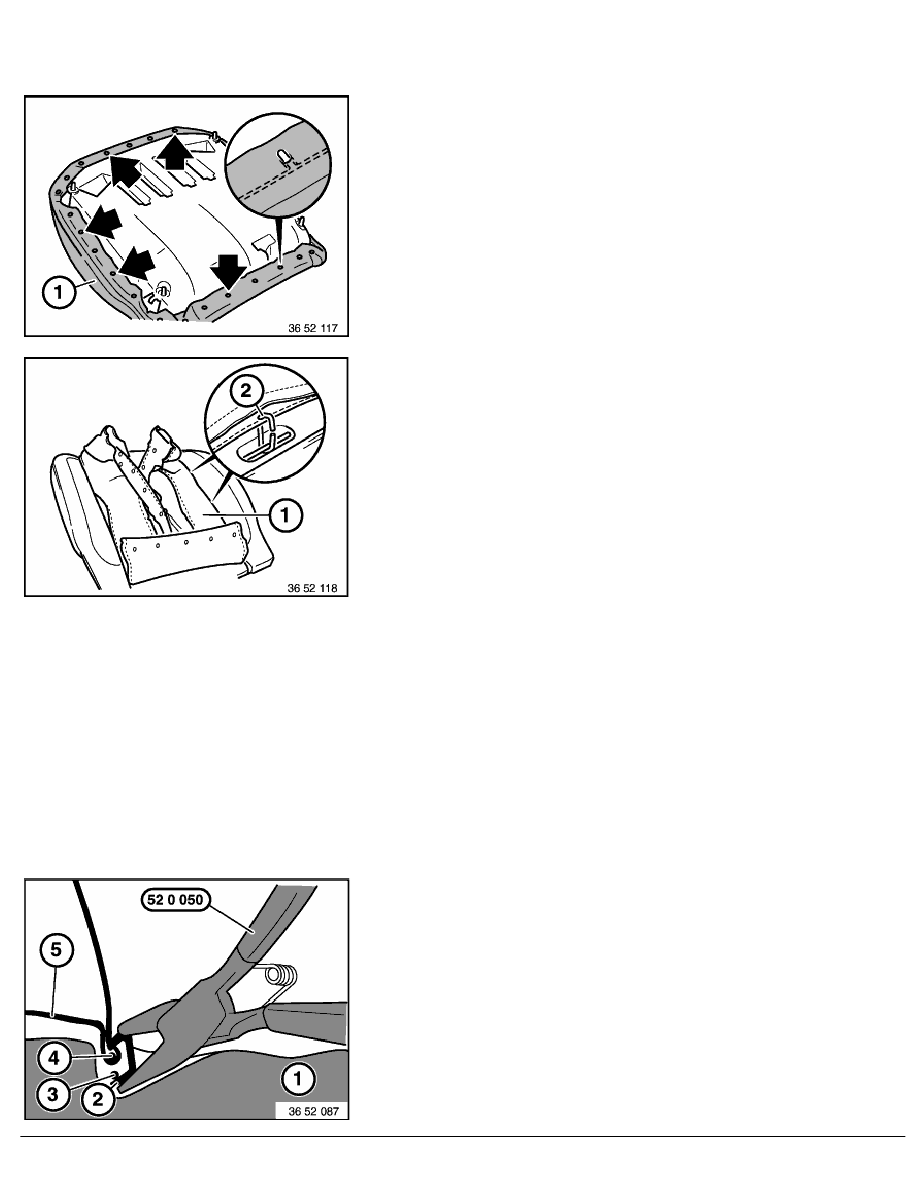 1

36 52 117

2

1

36 52 118

52 0 050

5

4

3

2

1

36 52 087