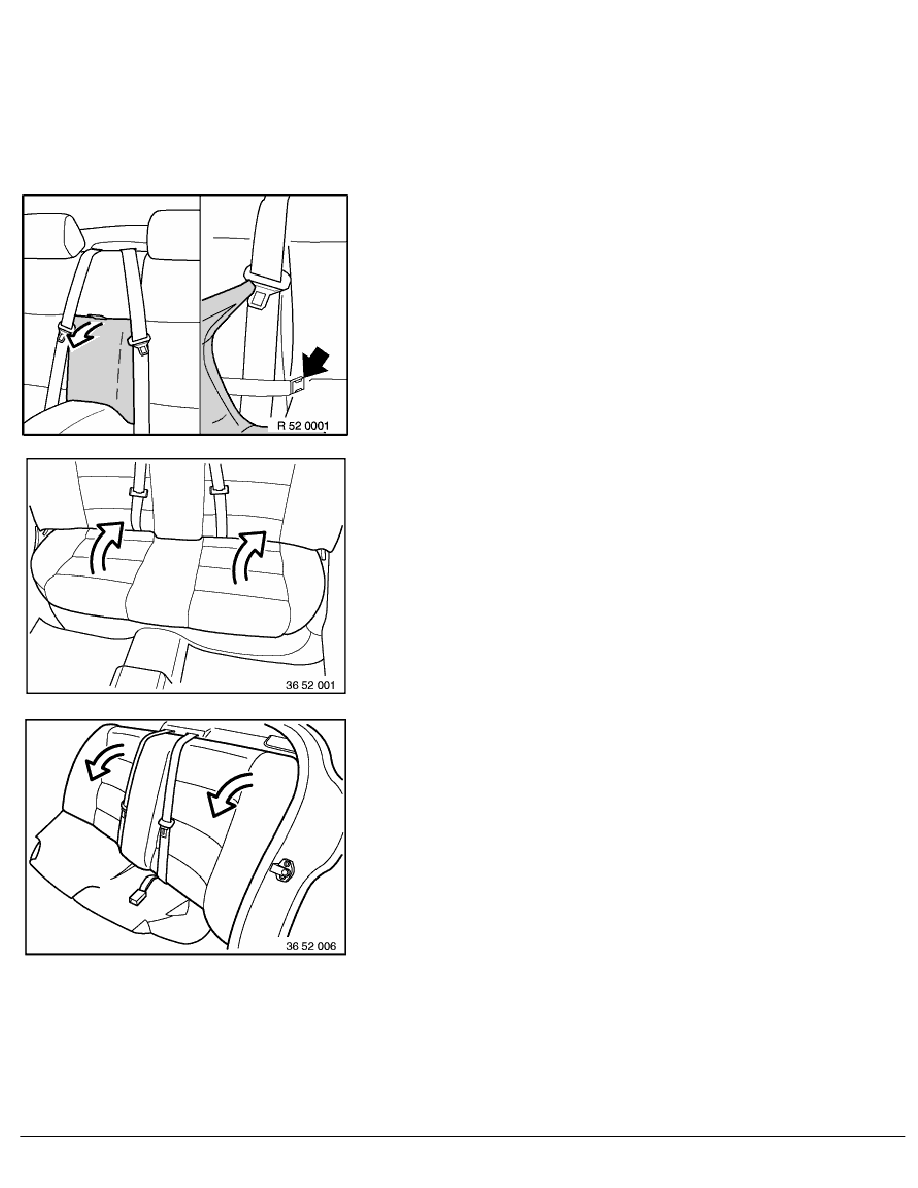 R 52 0001

36 52 001

36 52 006