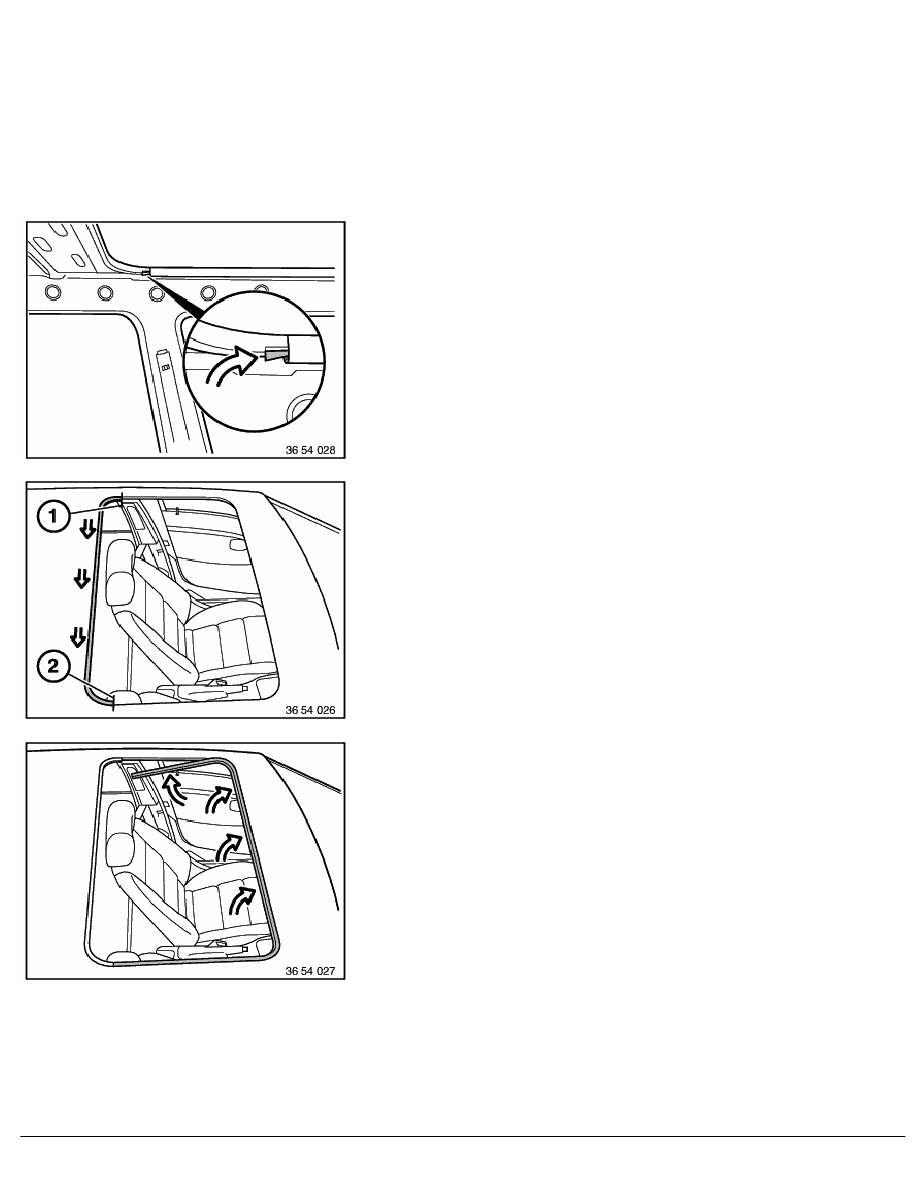 36 54 028

1

2

36 54 026

36 54 027