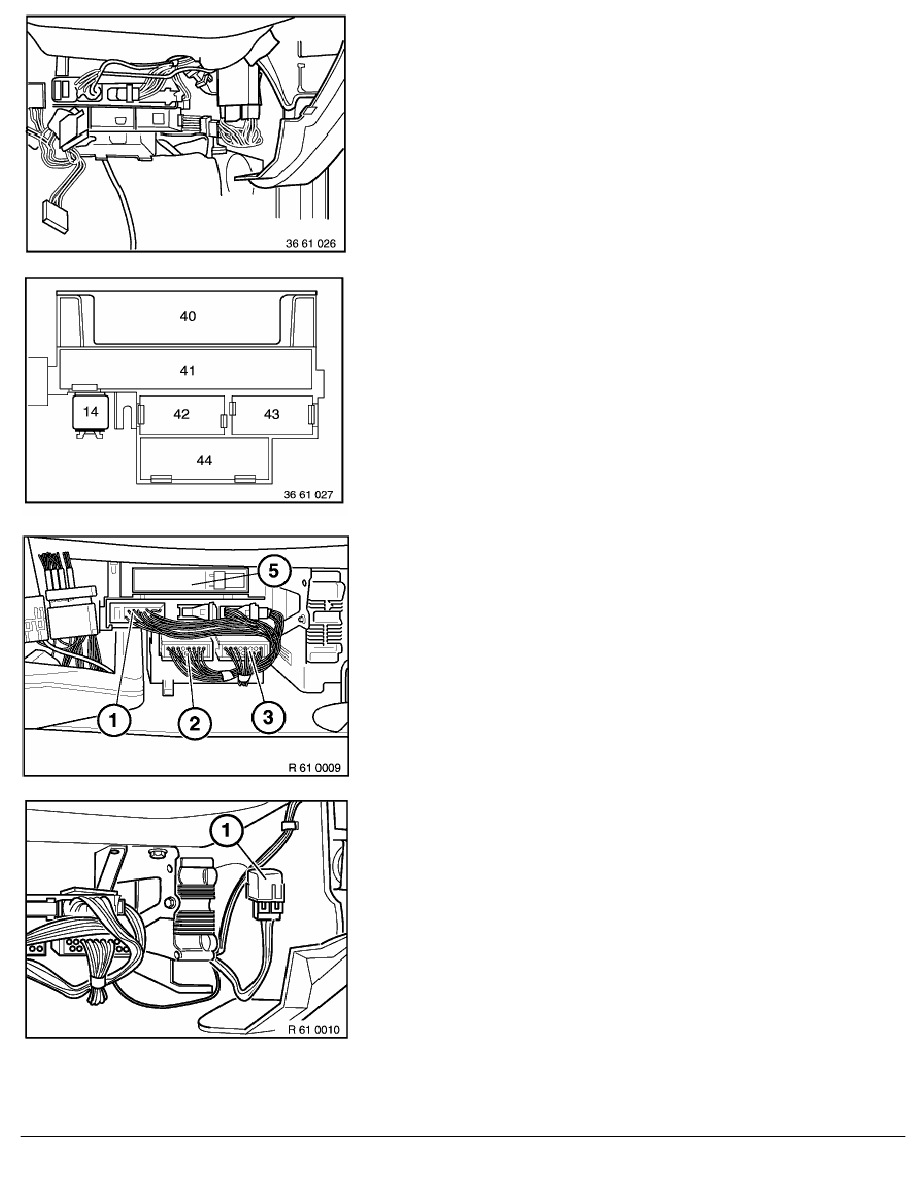 36 61 026

40
41
14
42
43
44
36 61 027

5
1
2
3
R 61 0009

1
R 61 0010