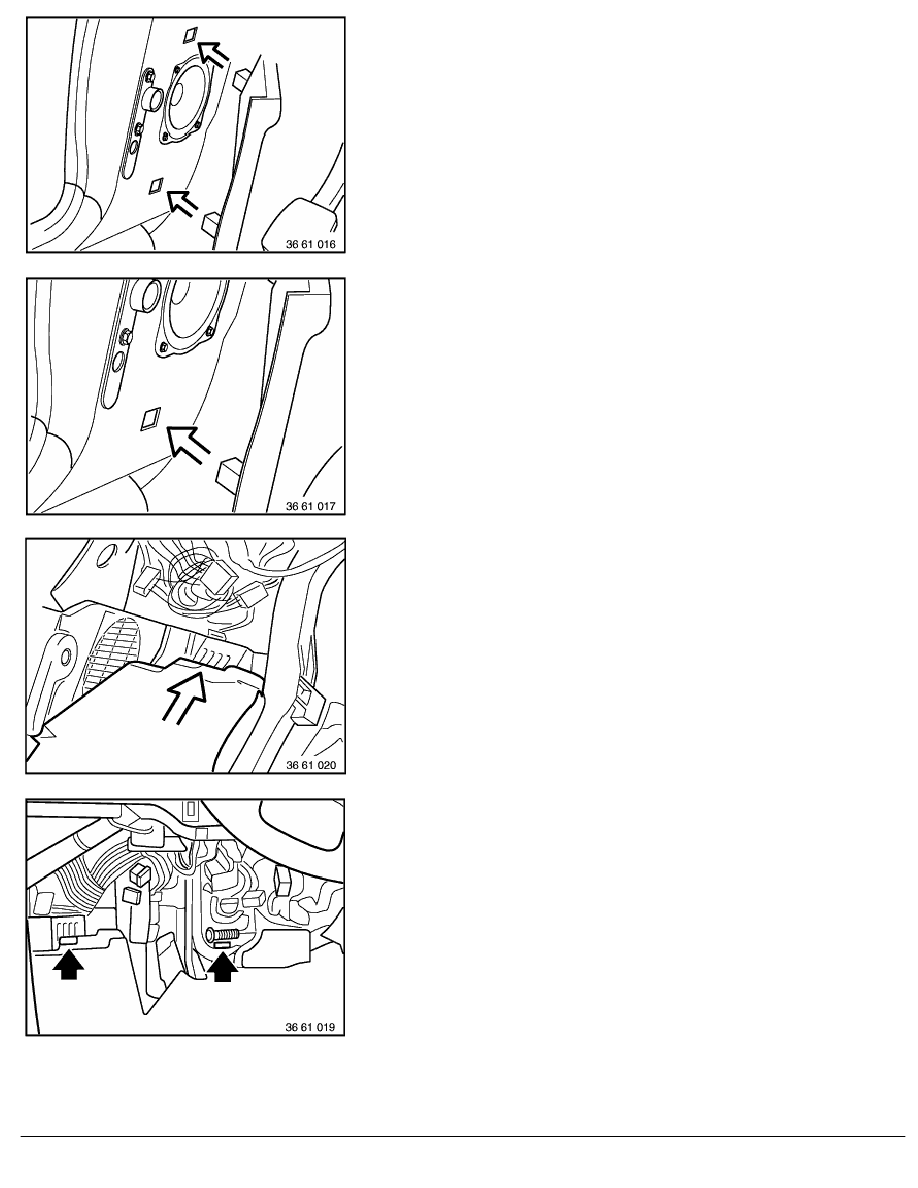 36 61 016

36 61 017

36 61 020

36 61 019