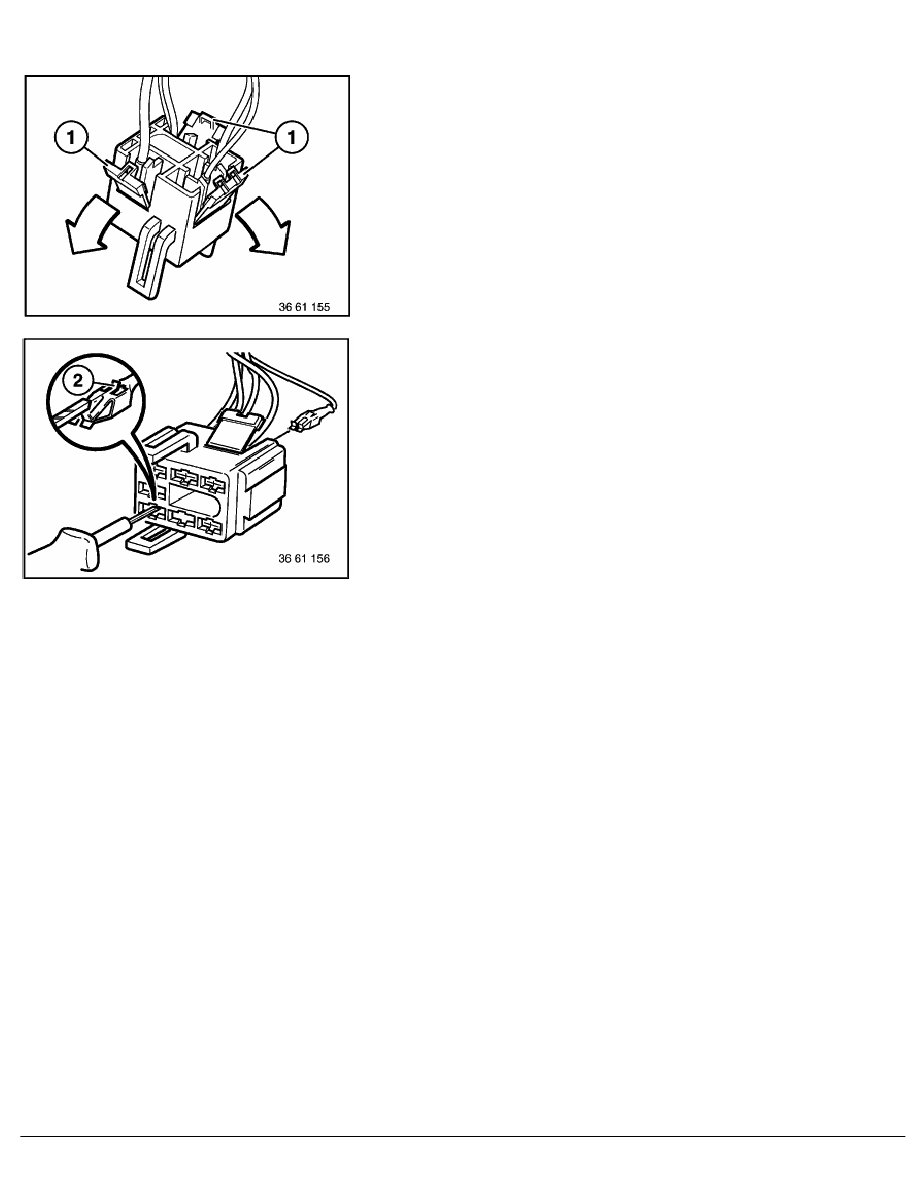 1

1

36 61 155

2

36 61 156