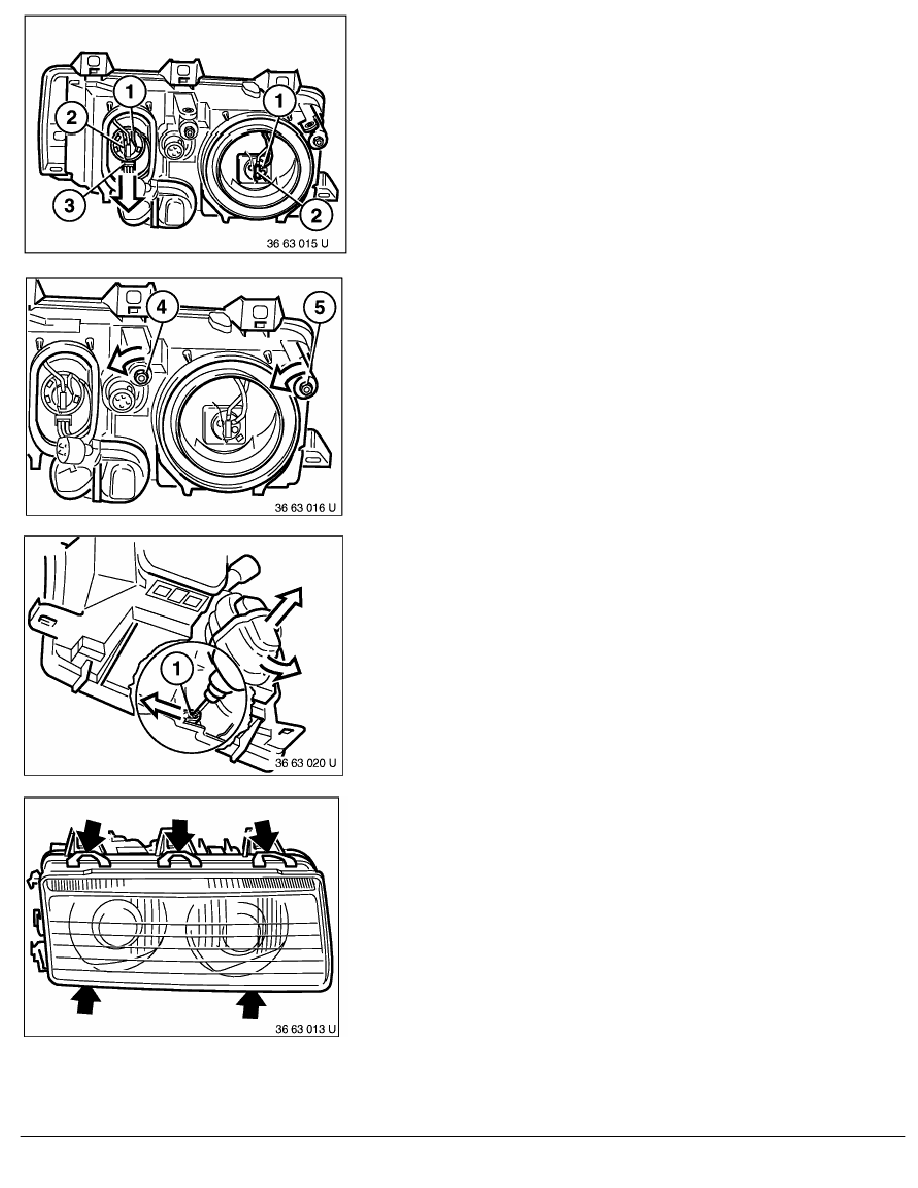 1
2
3
1
2
36 63 015 U

4
5
36 63 016 U

1
36 63 020 U

36 63 013 U