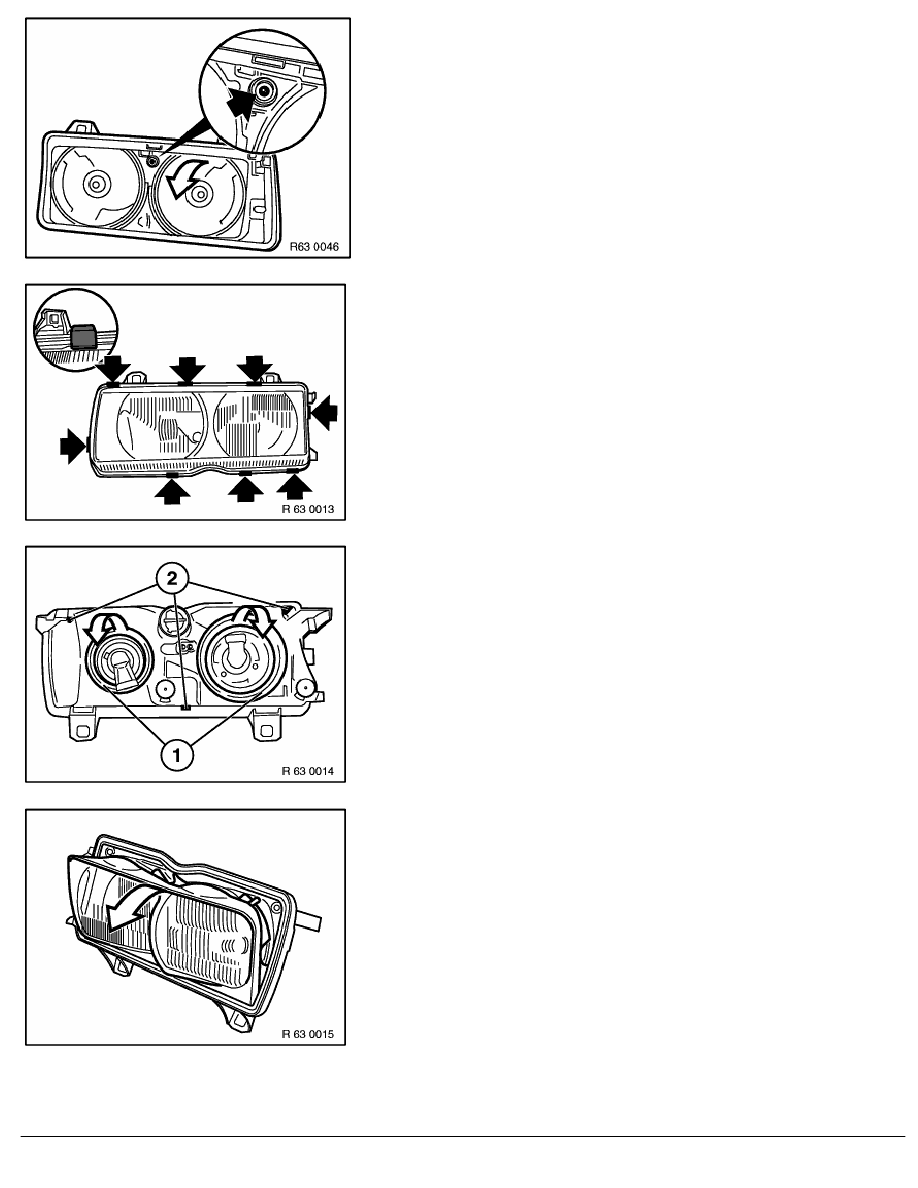 R63 0046

IR 63 0013

2

1

IR 63 0014

IR 63 0015