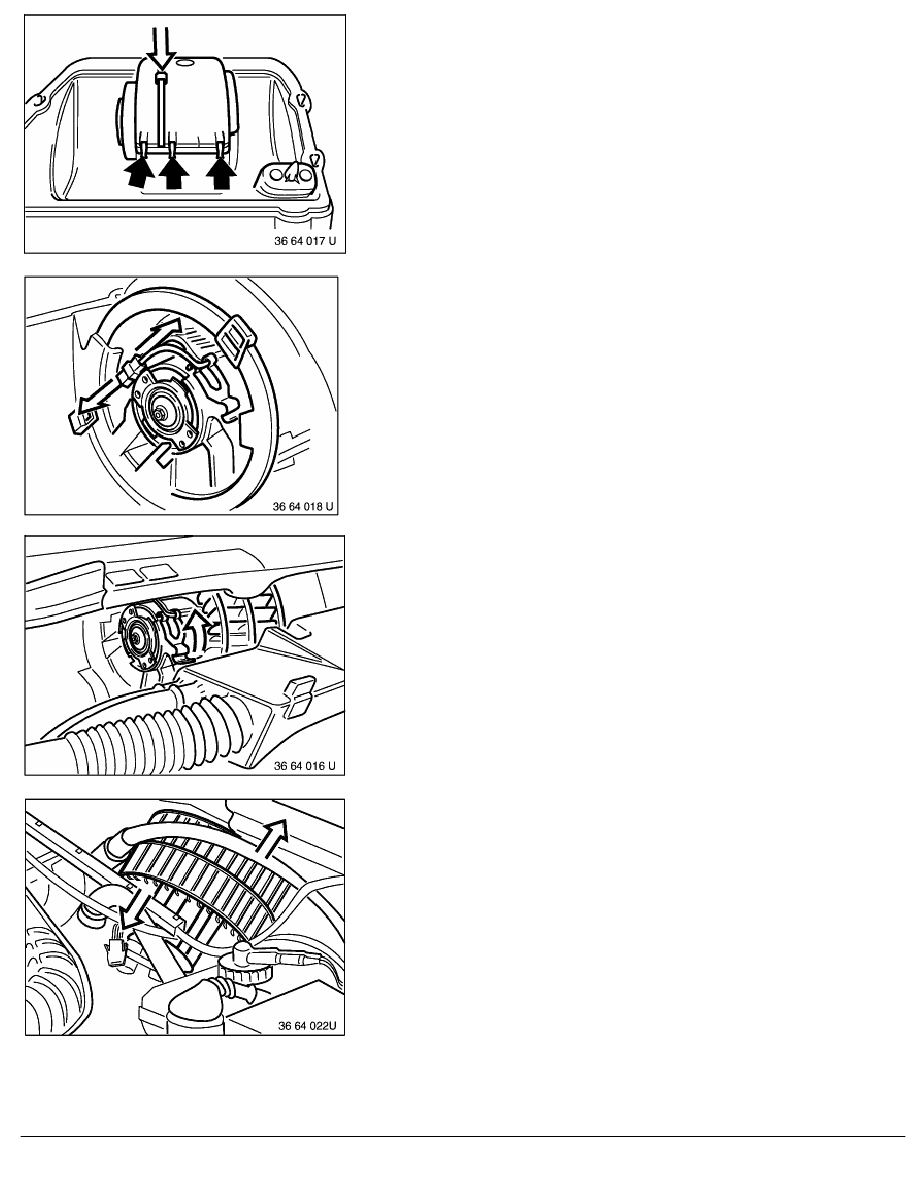 36 64 017 U

36 64 018 U

36 64 016 U

36 64 022U