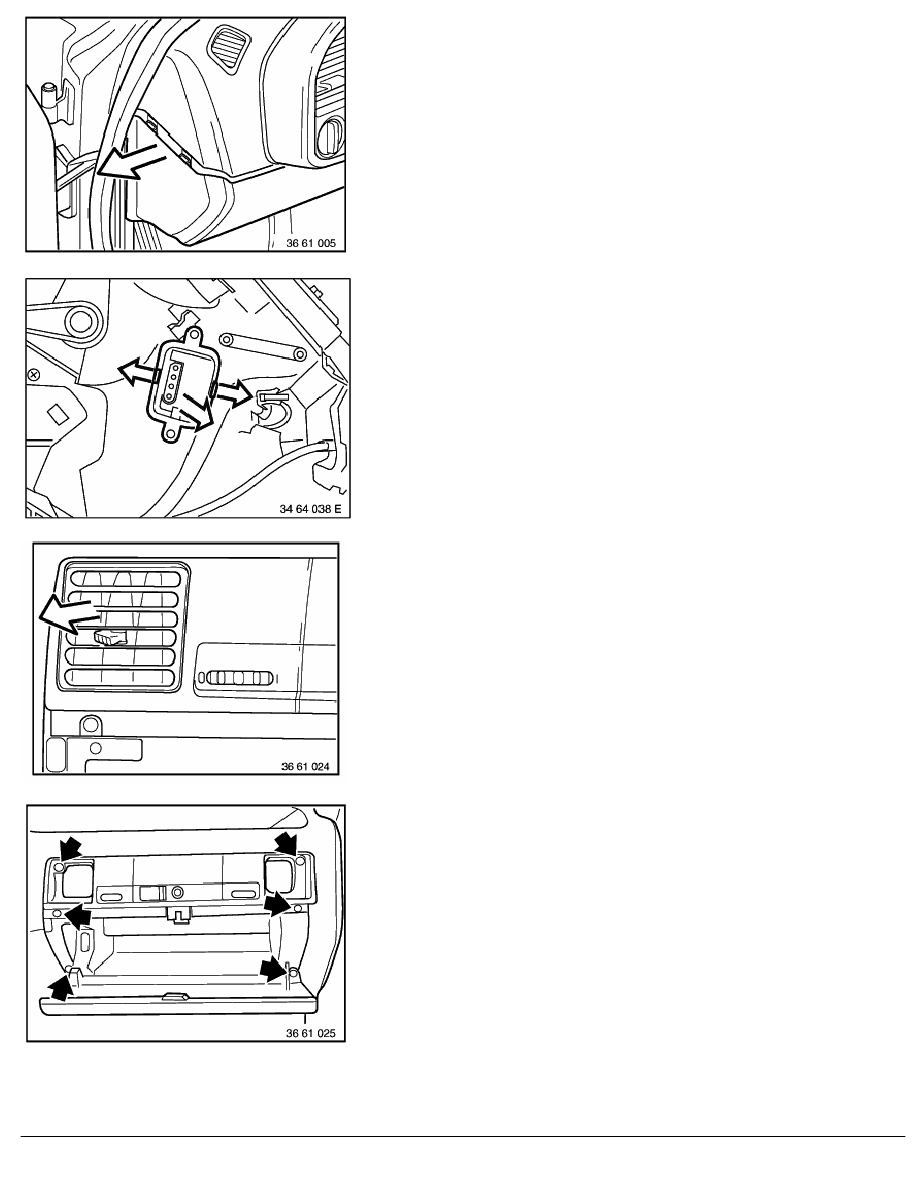 36 61 005

34 64 038 E

36 61 024

36 61 025