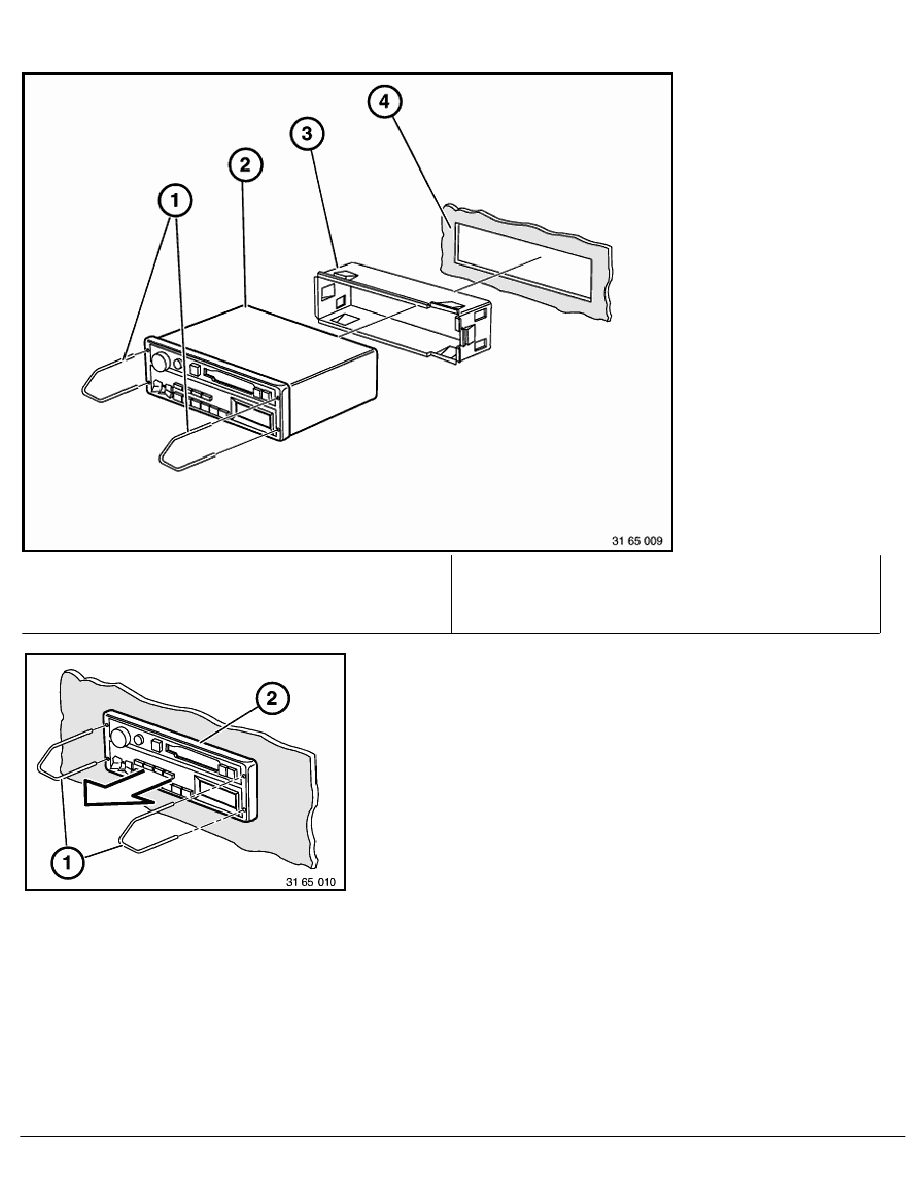 4
3
2
1
31 65 009

2
1
31 65 010