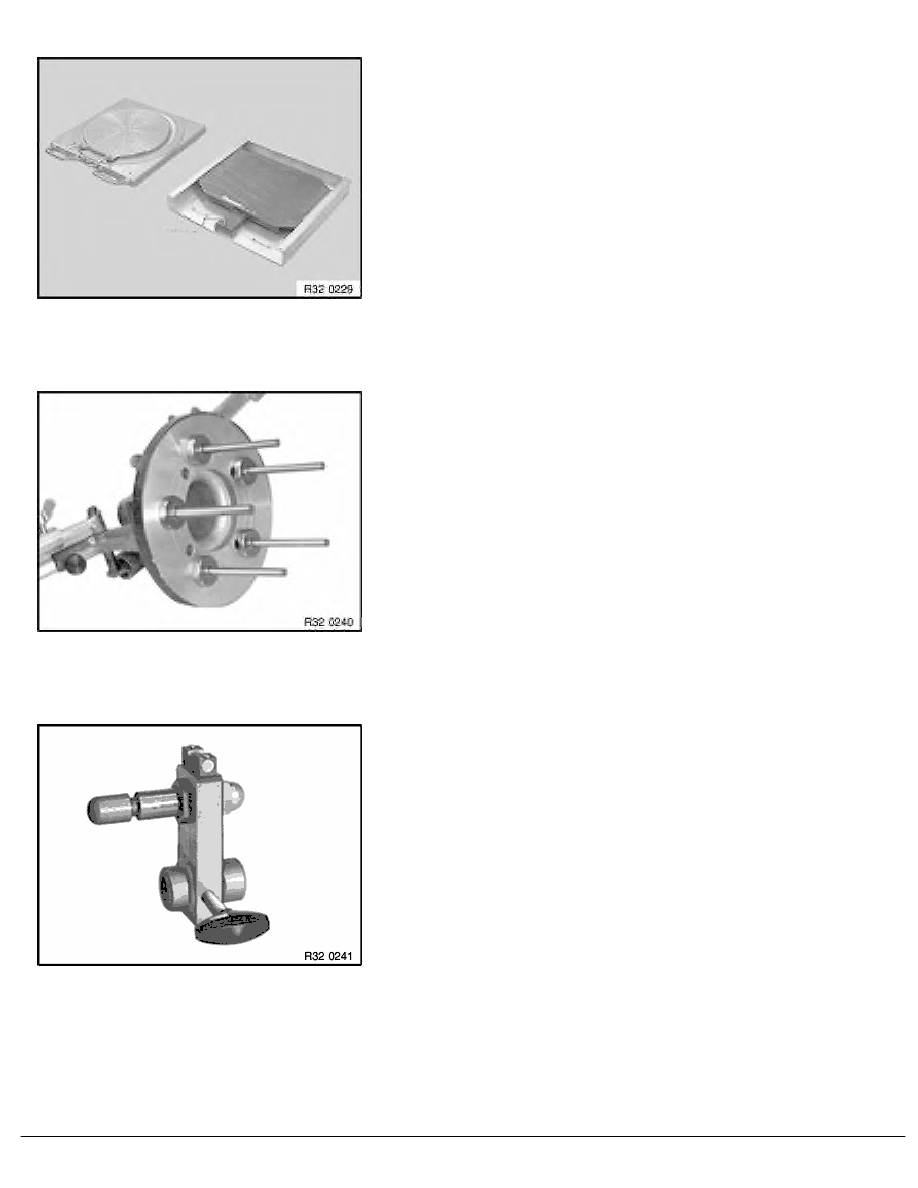 R32 0229

R32 0240

R32 0241