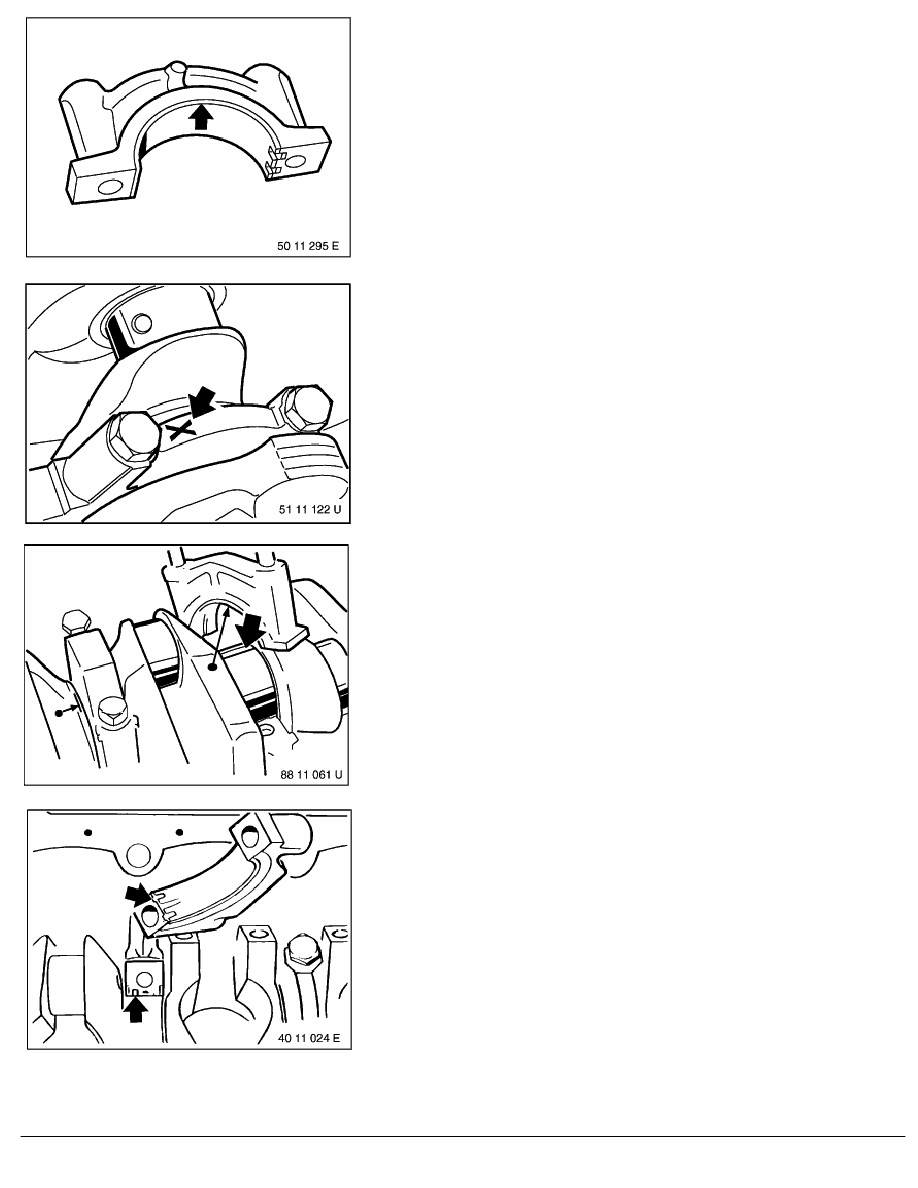 50 11 295 E

51 11 122 U

88 11 061 U

40 11 024 E