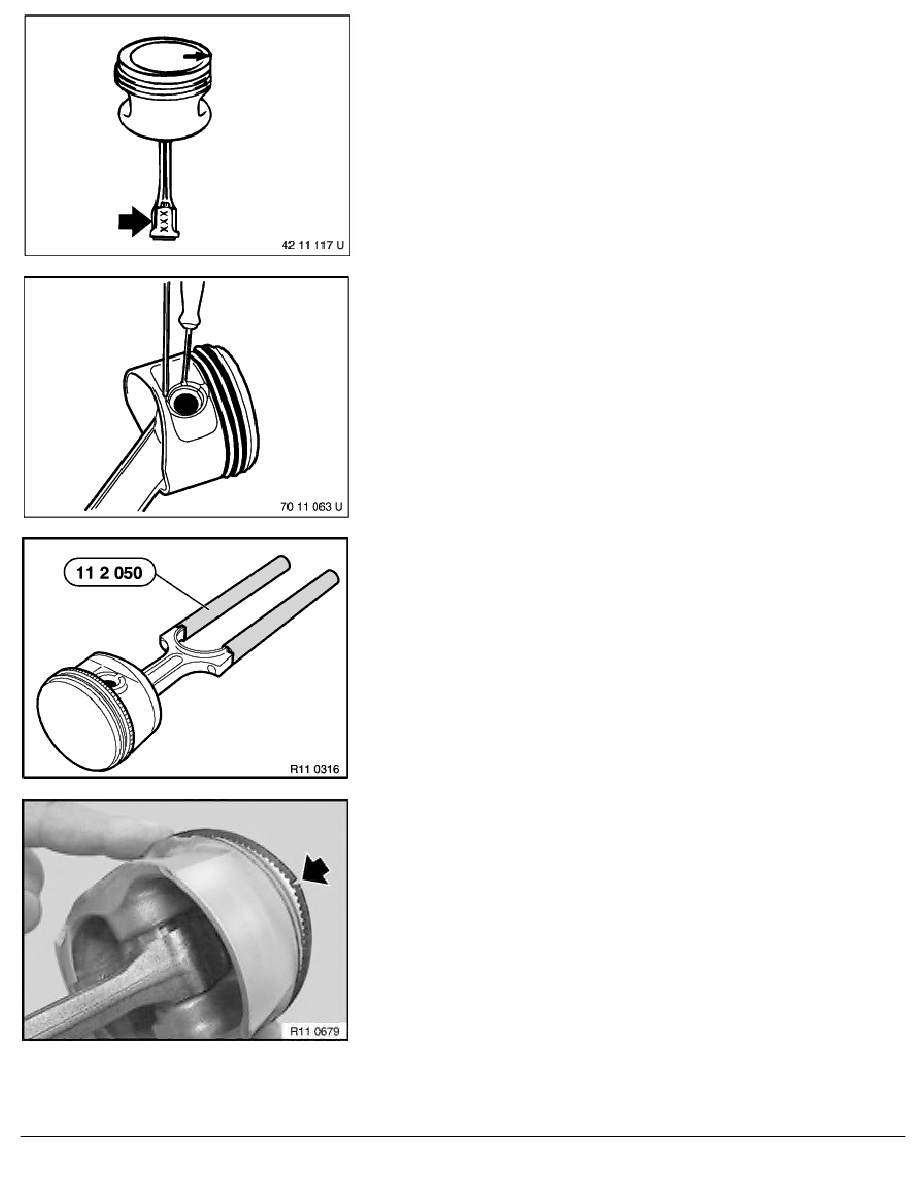 XXX

42 11 117 U

70 11 063 U

11 2 050

R11 0316

R11 0679