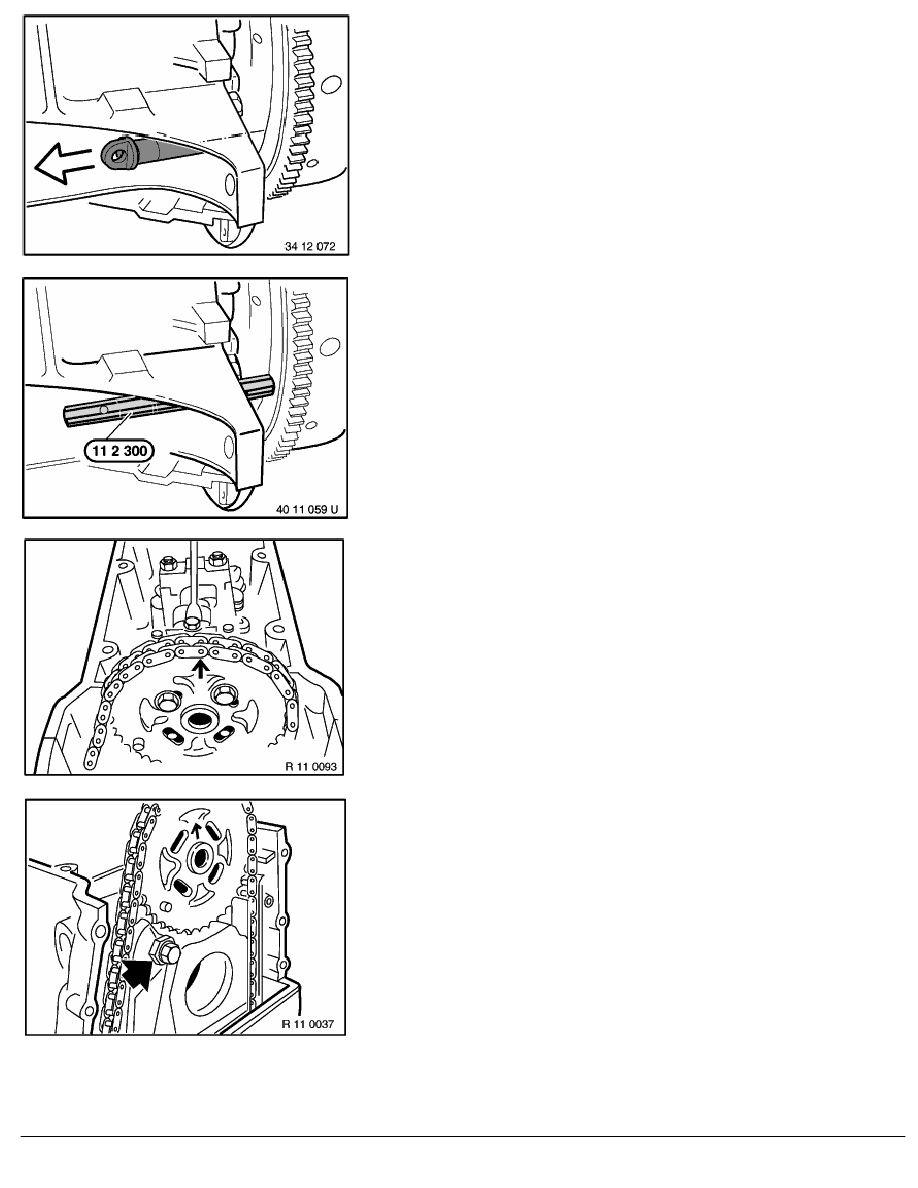 34 12 072

11 2 300

40 11 059 U

R 11 0093

IR 11 0037